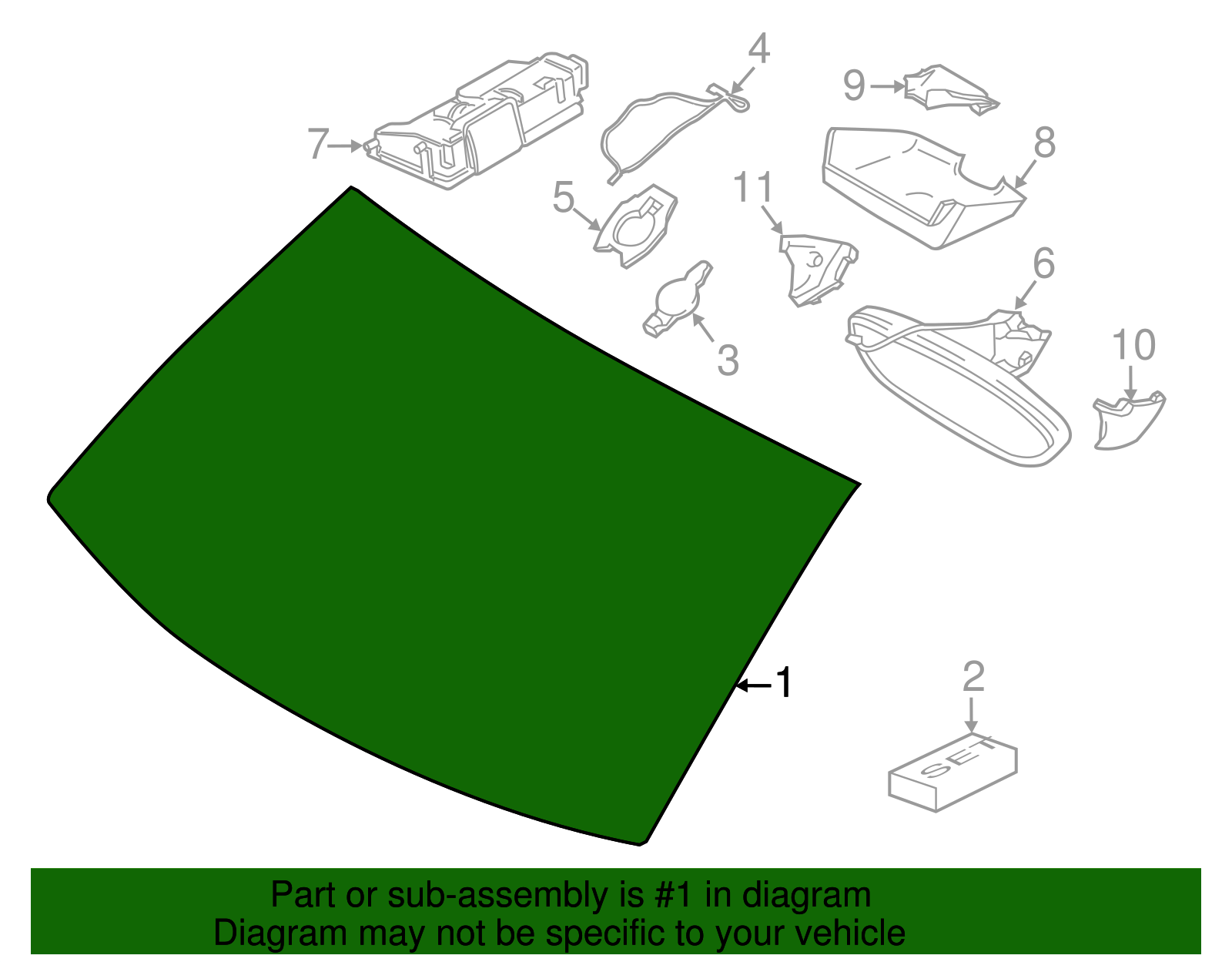 4
9
7
8
5
11
6
3
10
1
2
SET

Part or sub-assembly is #1 in diagram
Diagram may not be specific to your vehicle