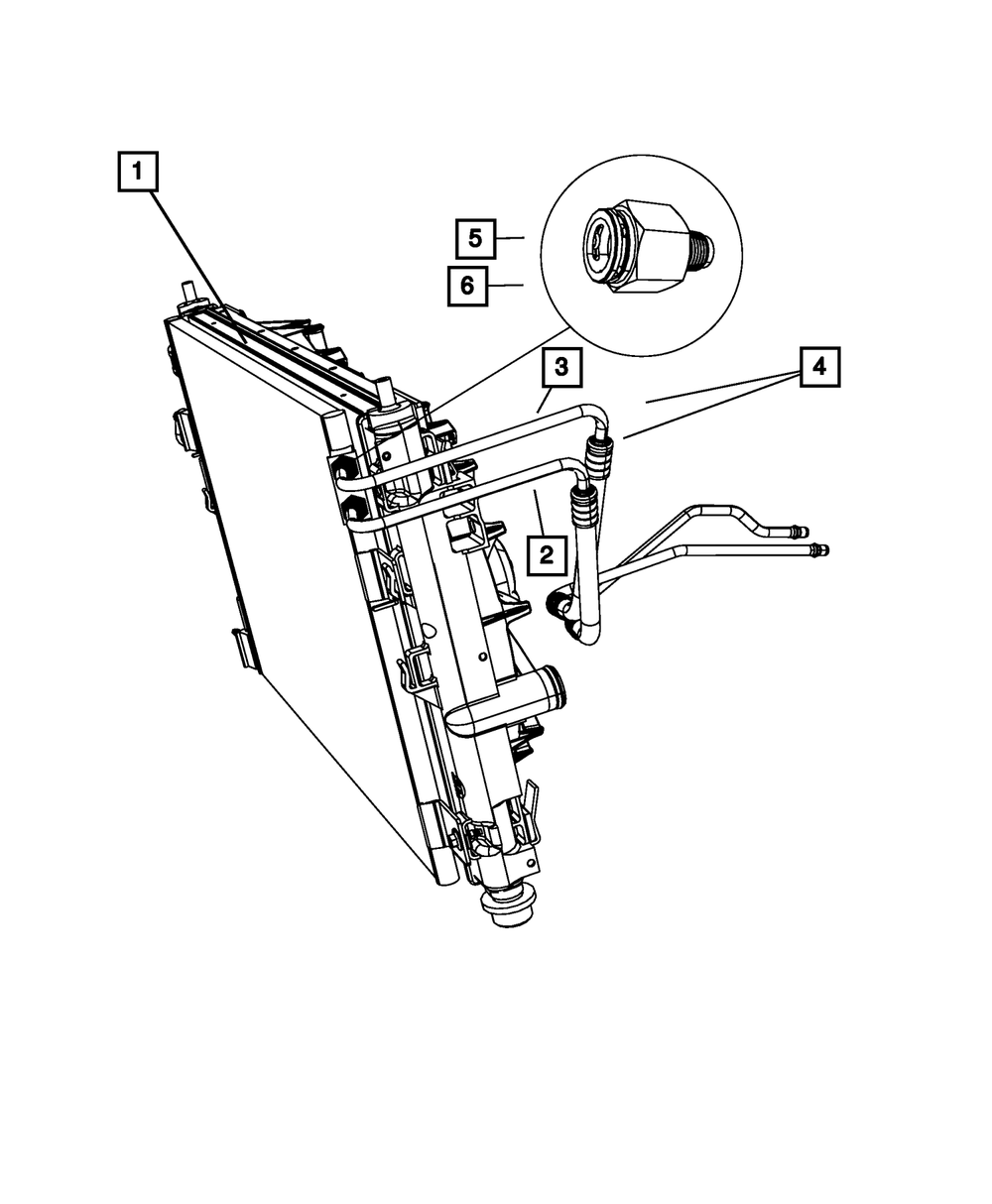 1
5
6
3
4
2