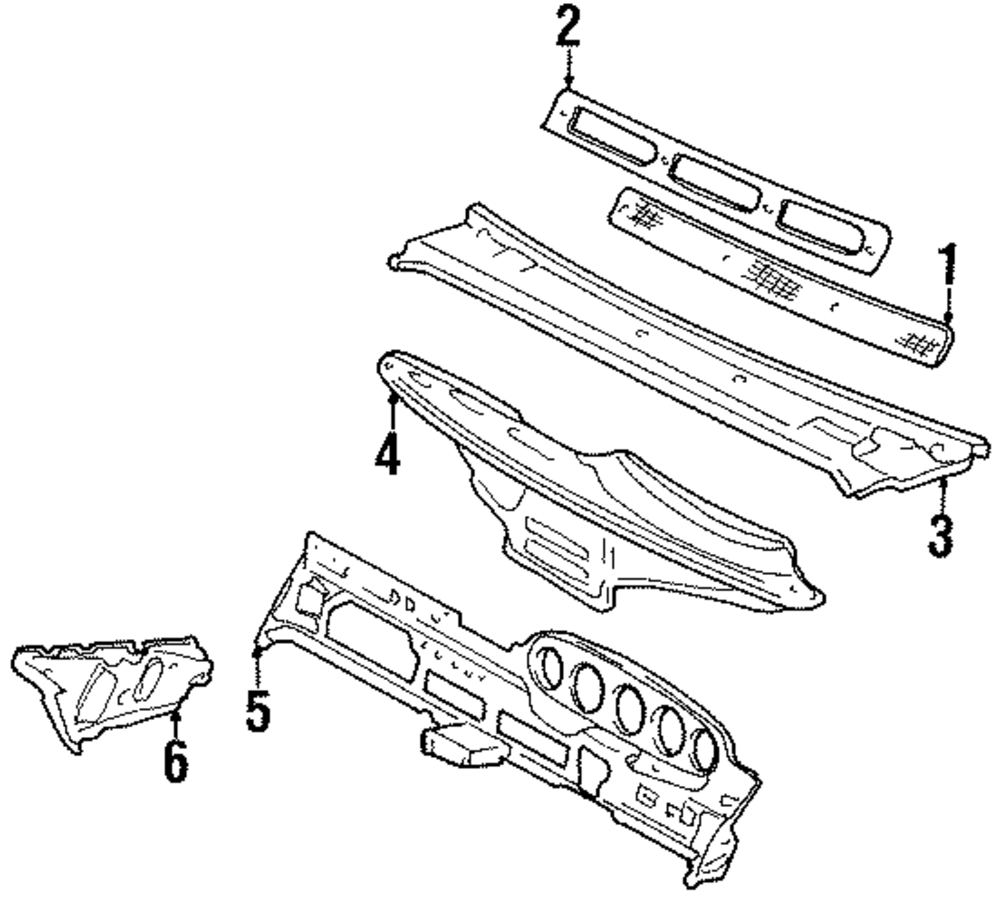 2
1
4
3
5
6