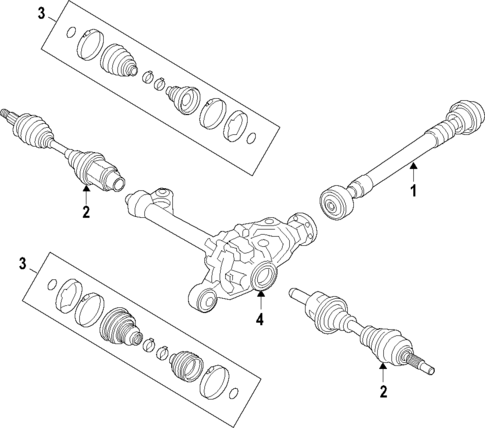 3

2

1

3

4

2