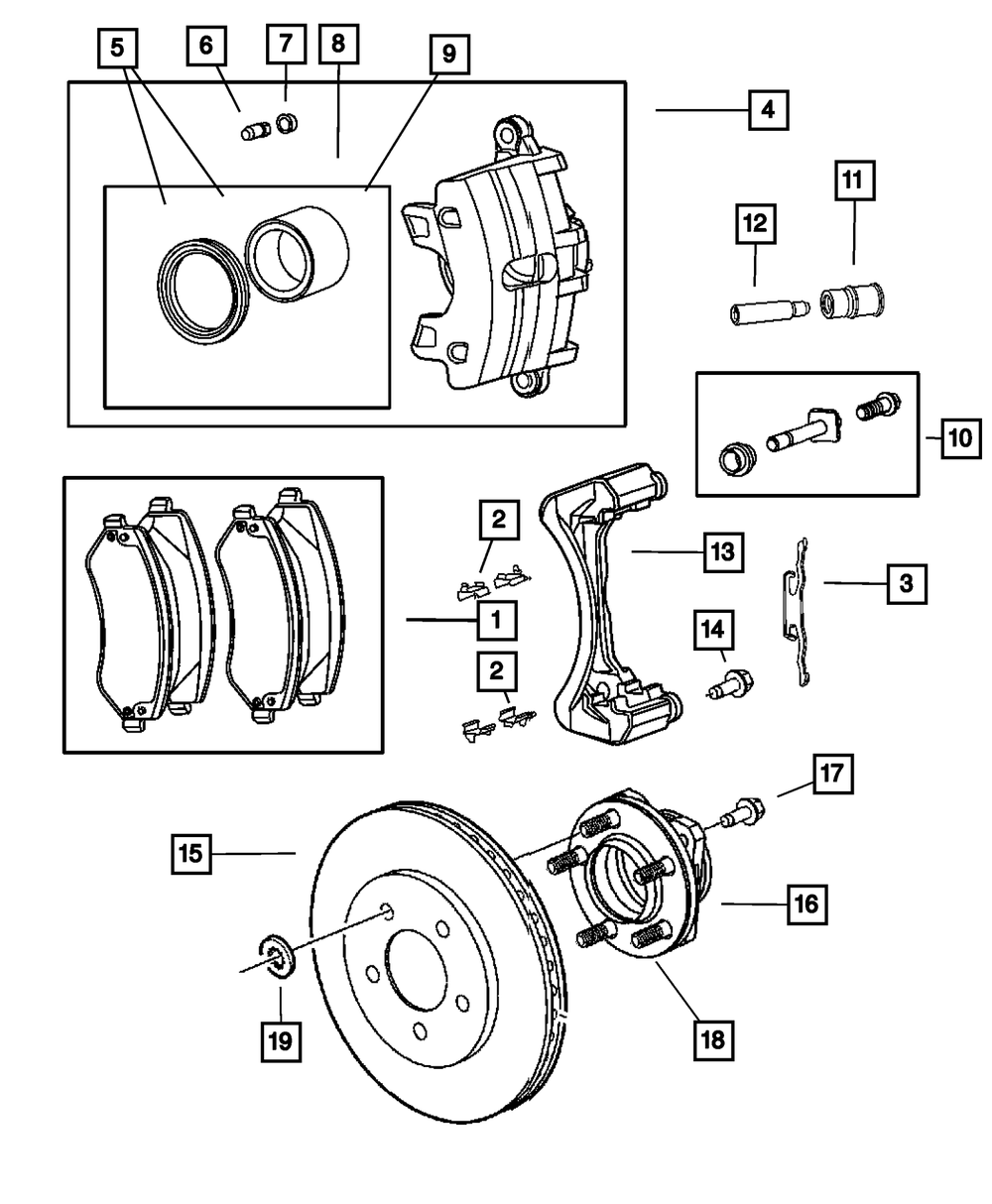 5
6
7
8
9
4
12
11
10
2
13
3
1
14
2
17
15
16
19
18