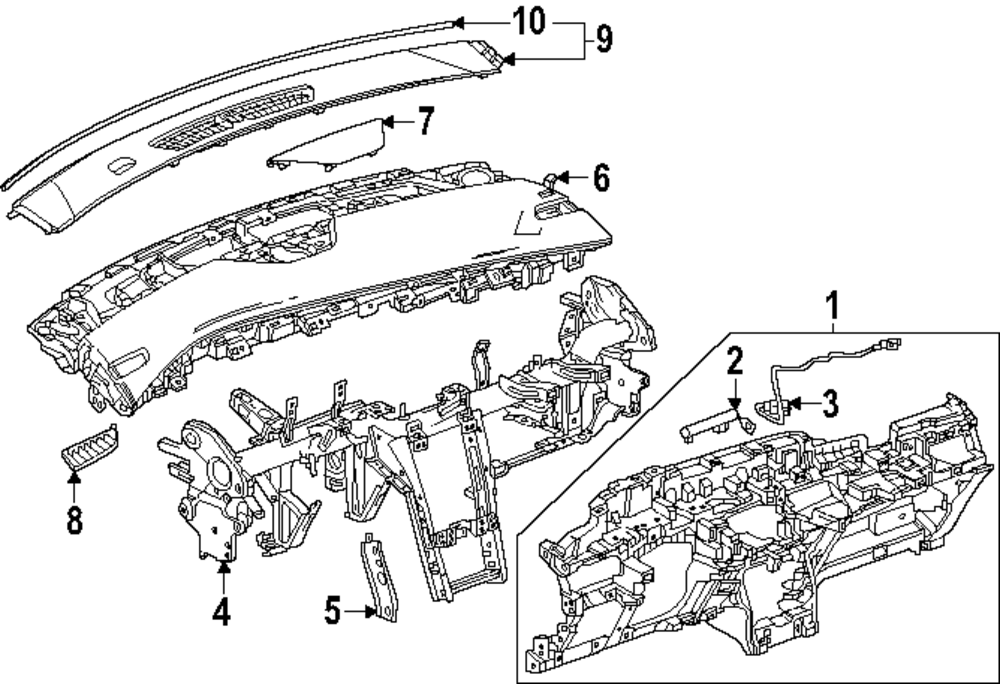 10
9
7
6
1
2
3
8
4
5