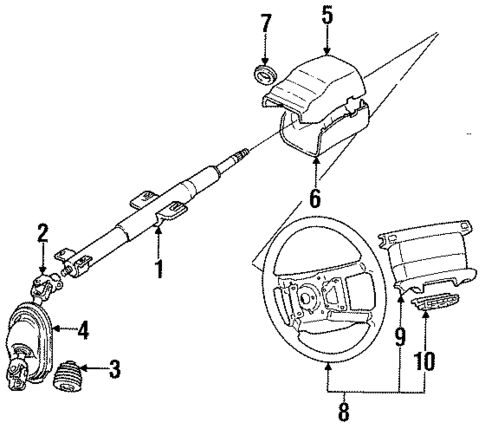 7
5
6
2
1
4
3
9
10
8