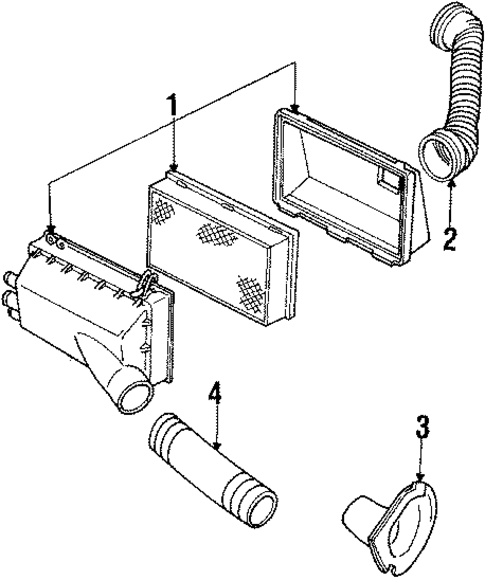 1
2
4
3