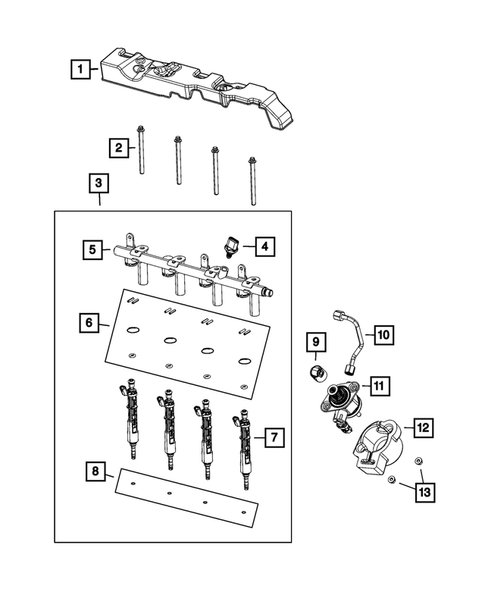 1
2
3
5
4
6
10
9
11
7
12
8
13