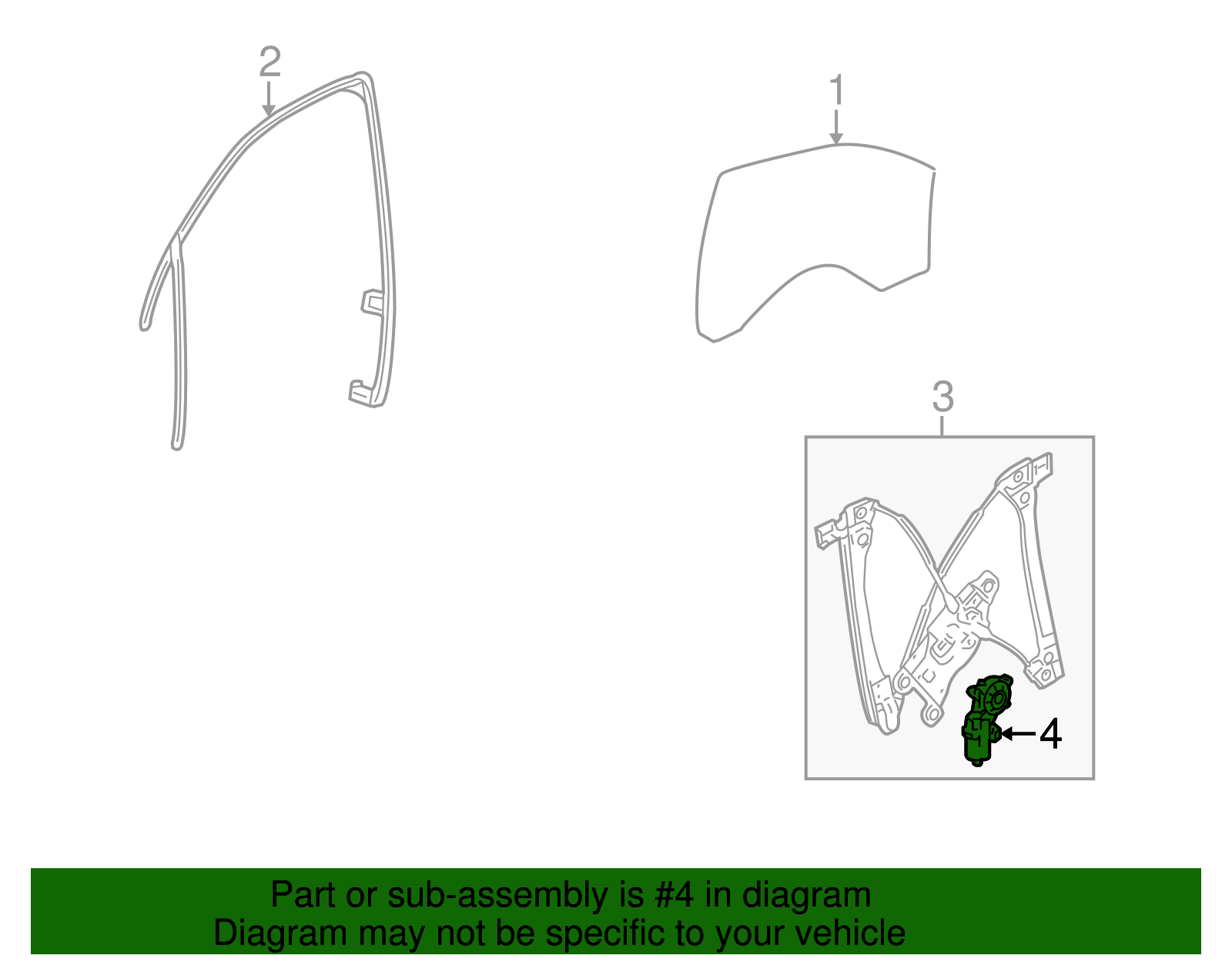 2

1

3

4

Part or sub-assembly is #4 in diagram
Diagram may not be specific to your vehicle