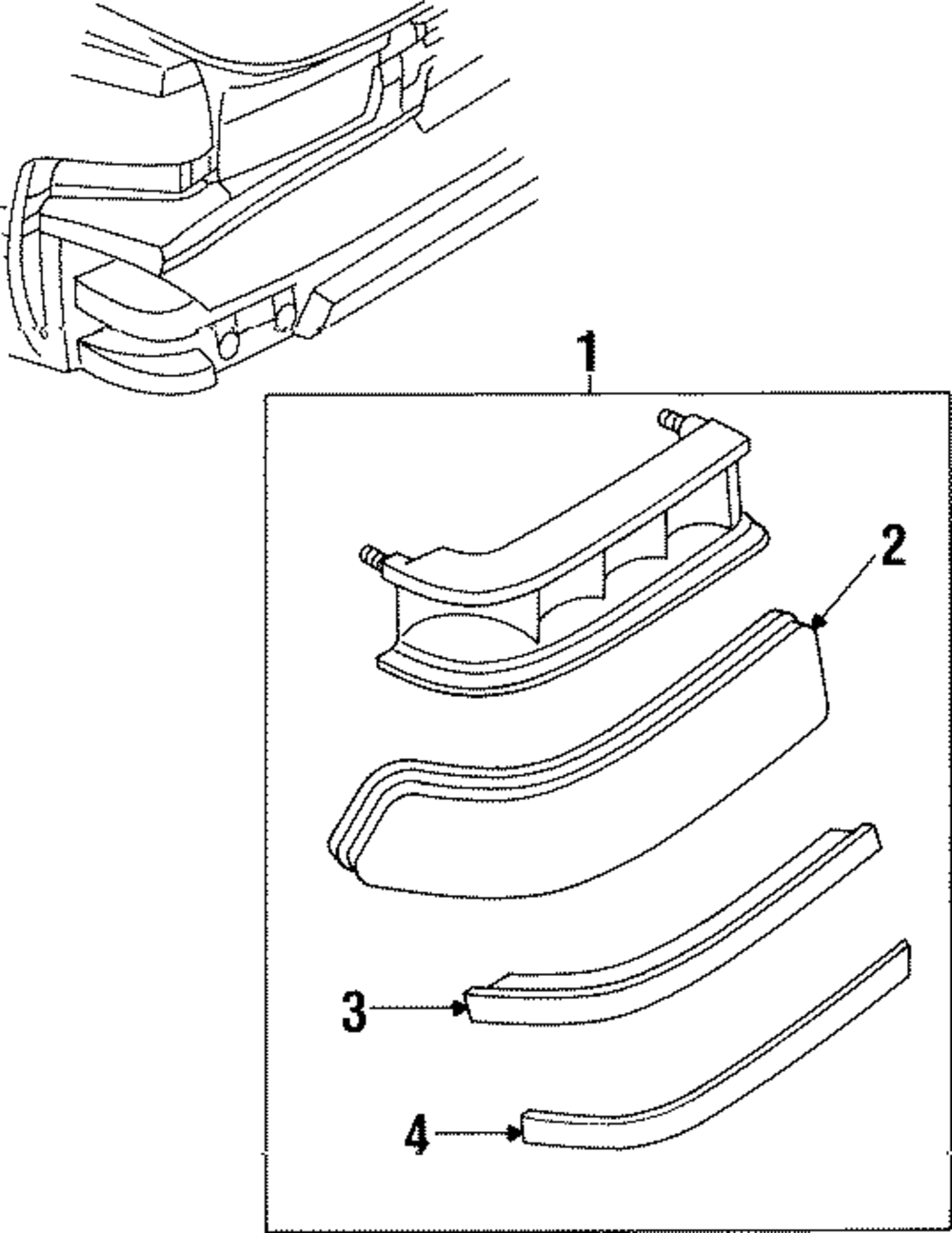 1
2
3
4