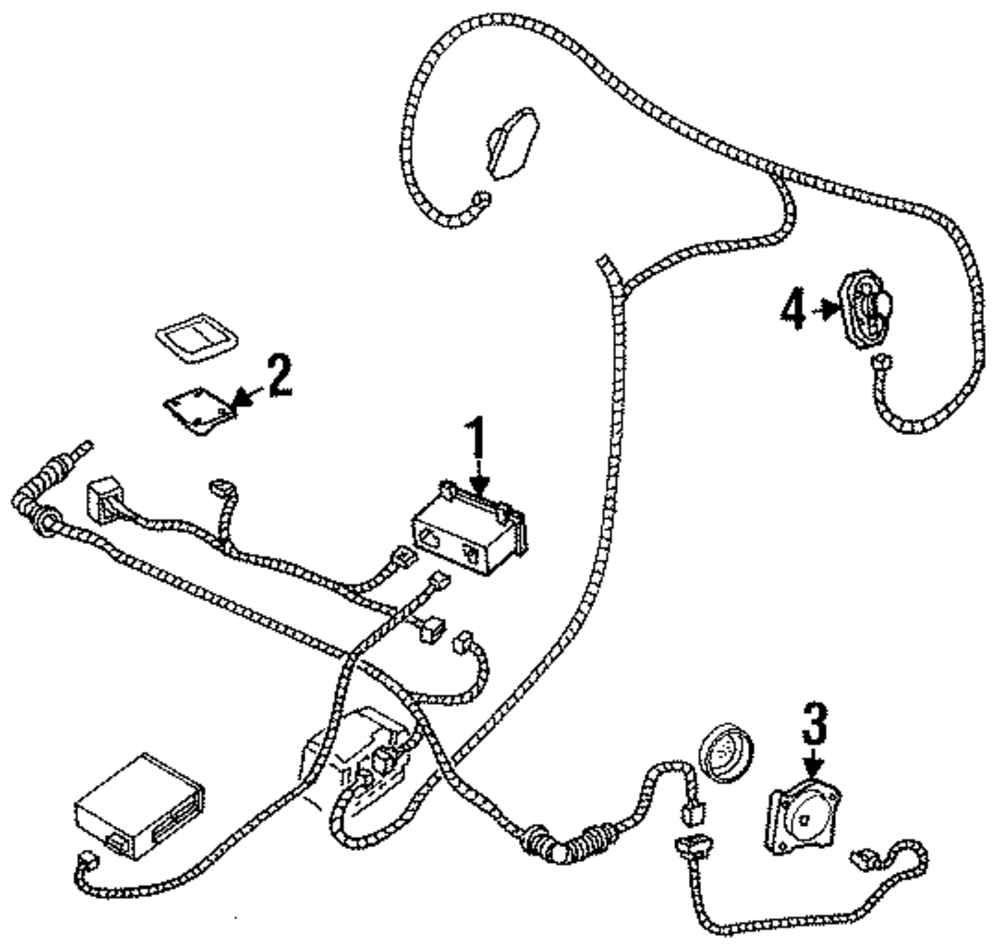 4
2
1
3