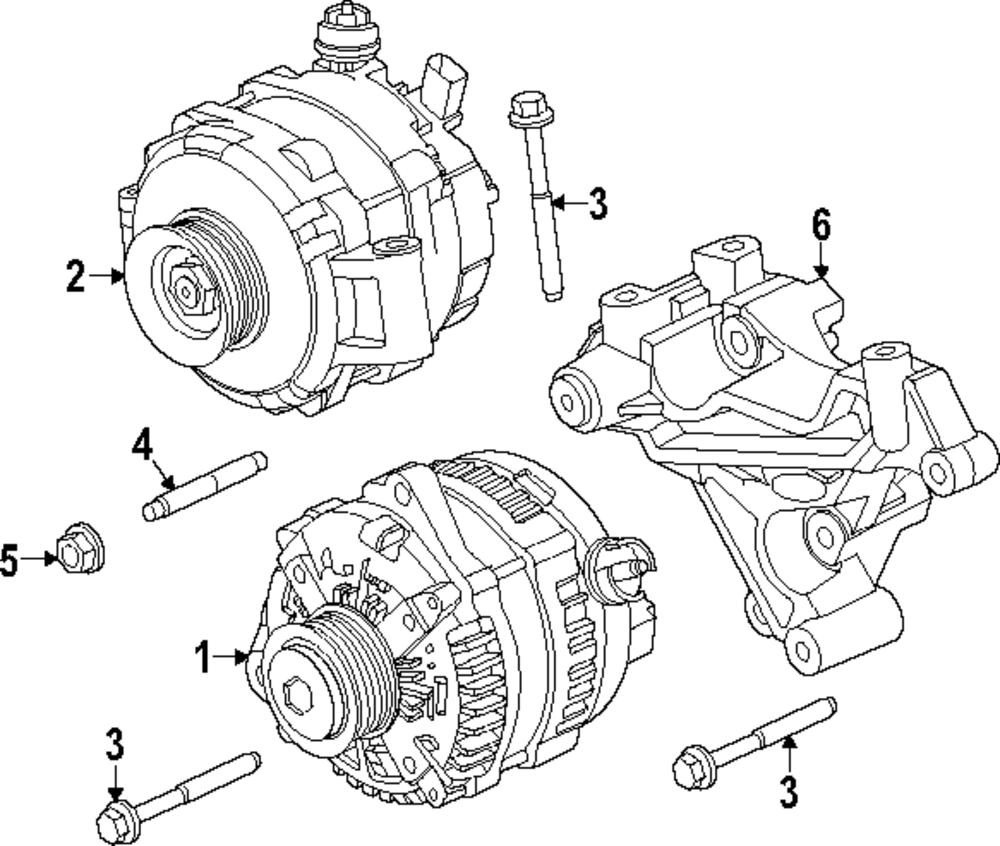 3
6
2
4
5
1
3
3