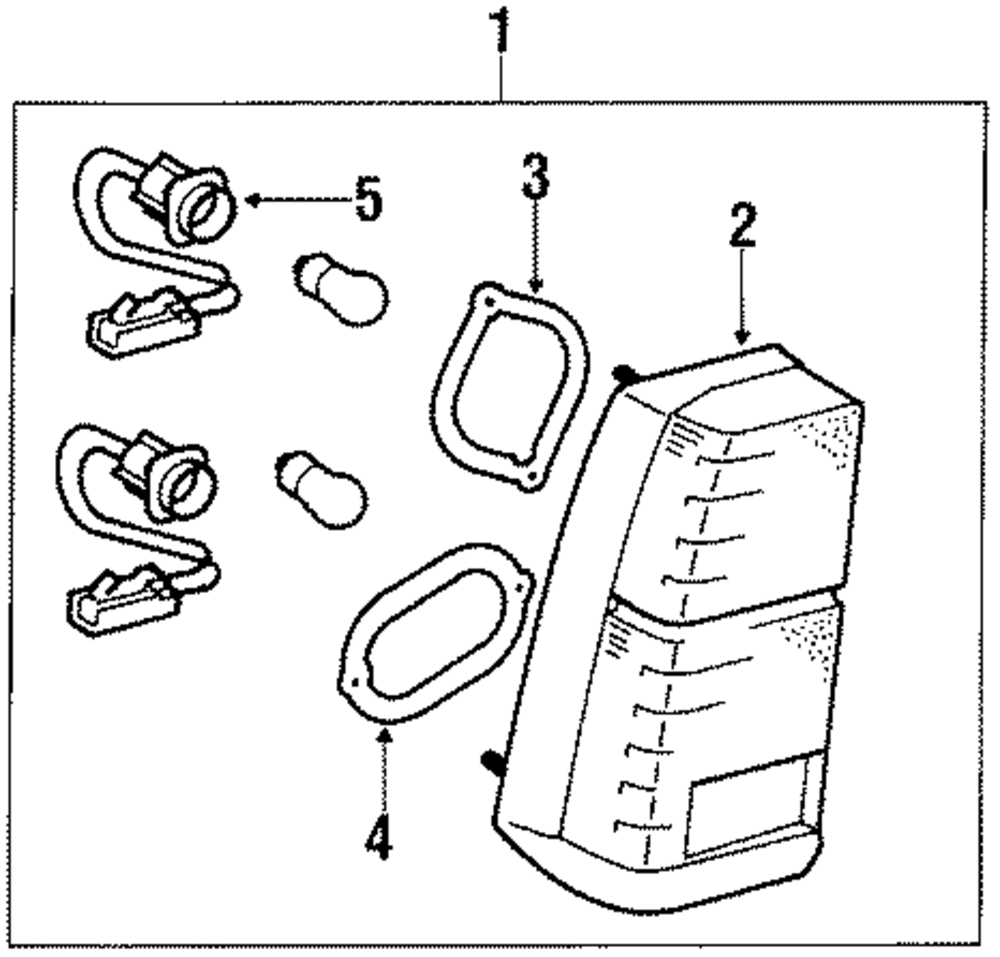 1
5
3
2
4