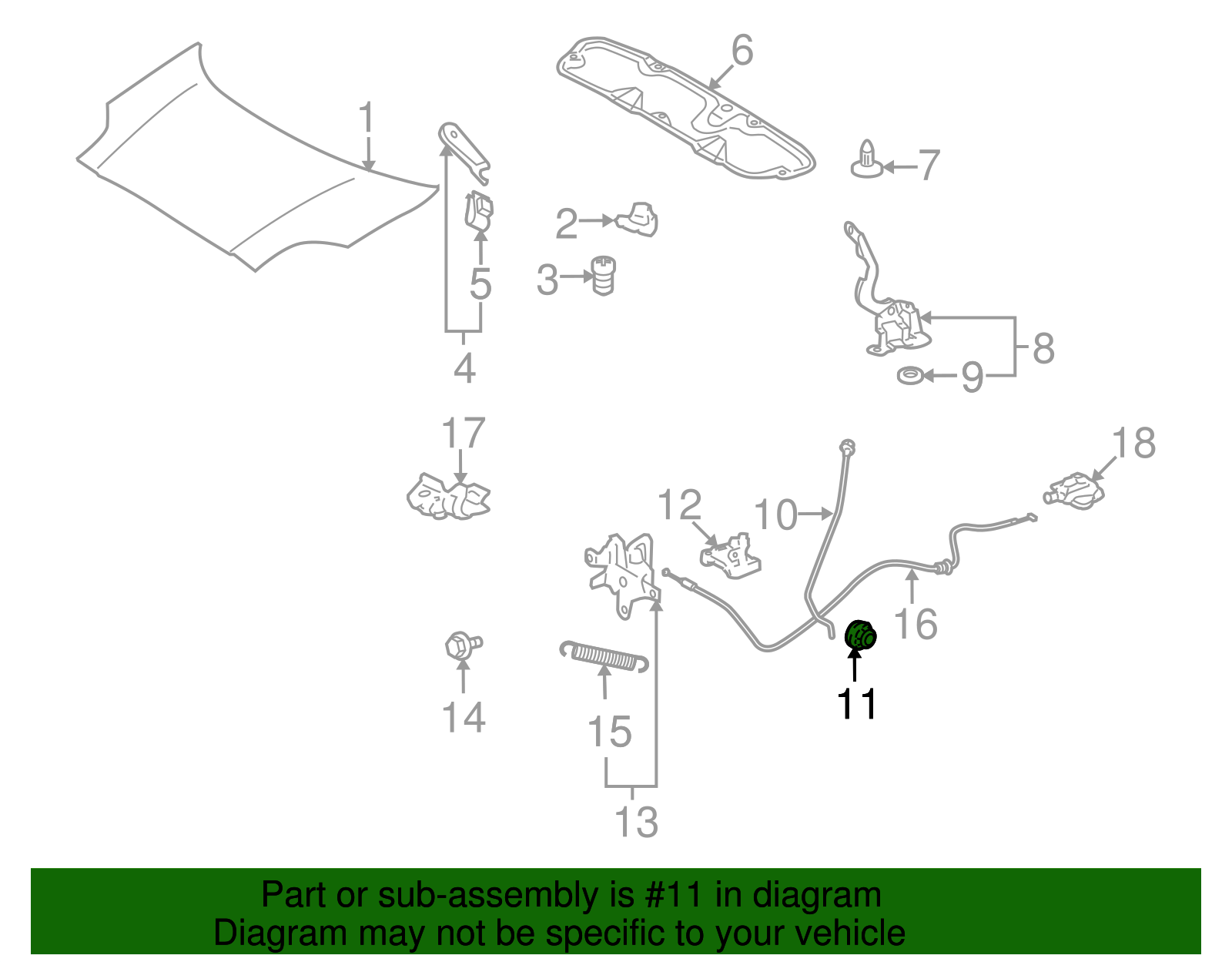 1
6
7
2
5
3
4
8
9
17
18
12
10
16
11
14
15
13

Part or sub-assembly is #11 in diagram
Diagram may not be specific to your vehicle