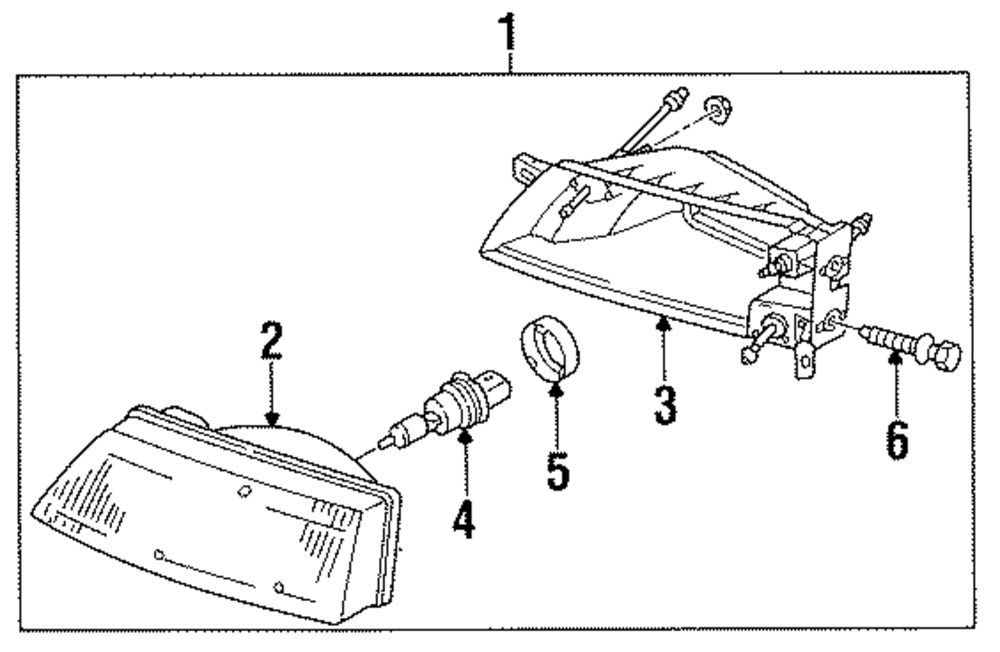 1
2
3
4
5
6