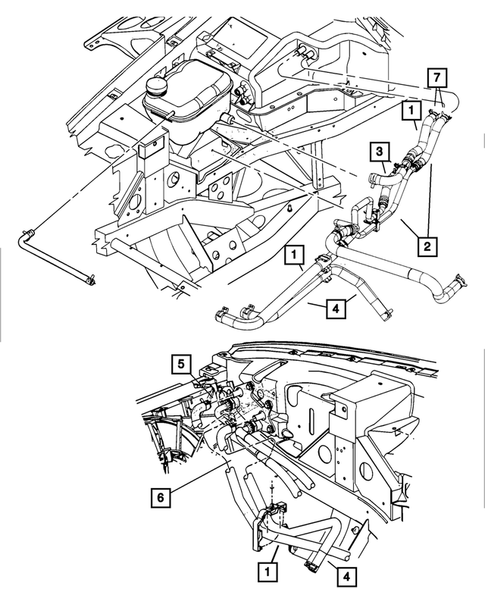 7
1
3
2
1
4
5
6
1
4