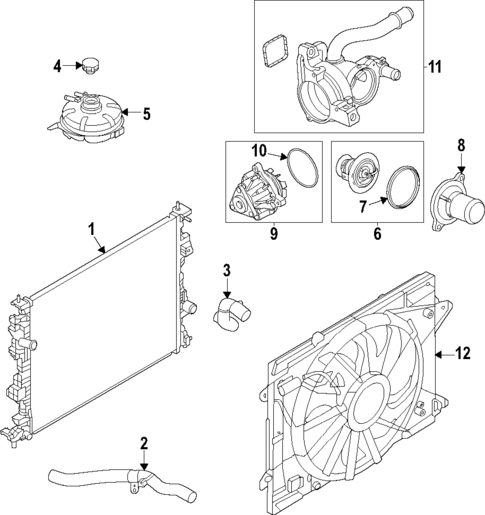 11

4

5

10

8

7

9

6

1

3

12

2