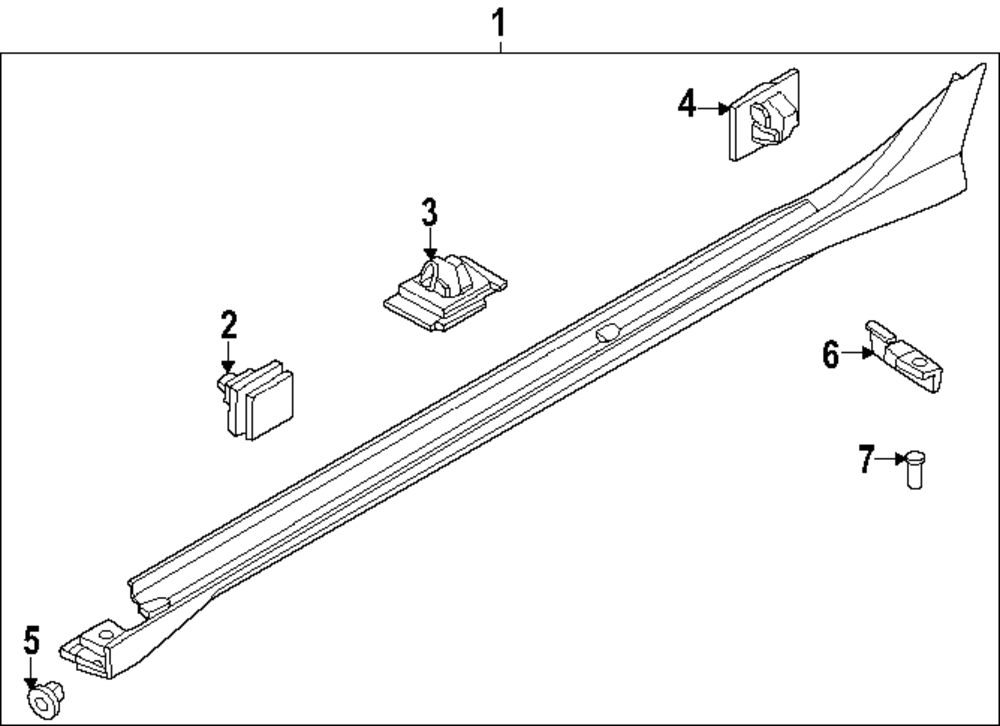 1
4
3
2
6
7
5