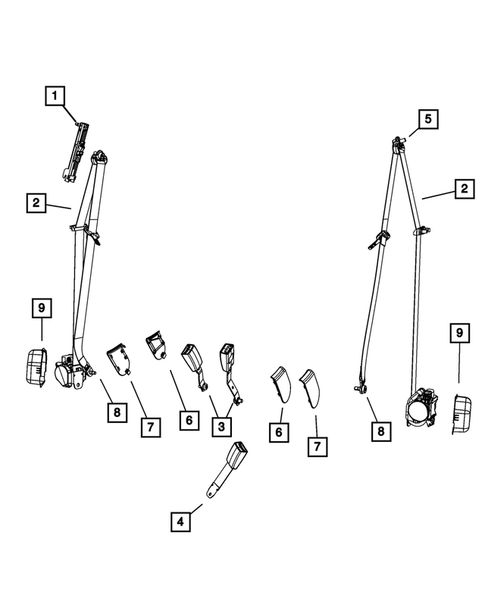 1
5
2
2
9
9
8
7
6
3
6
7
8
4