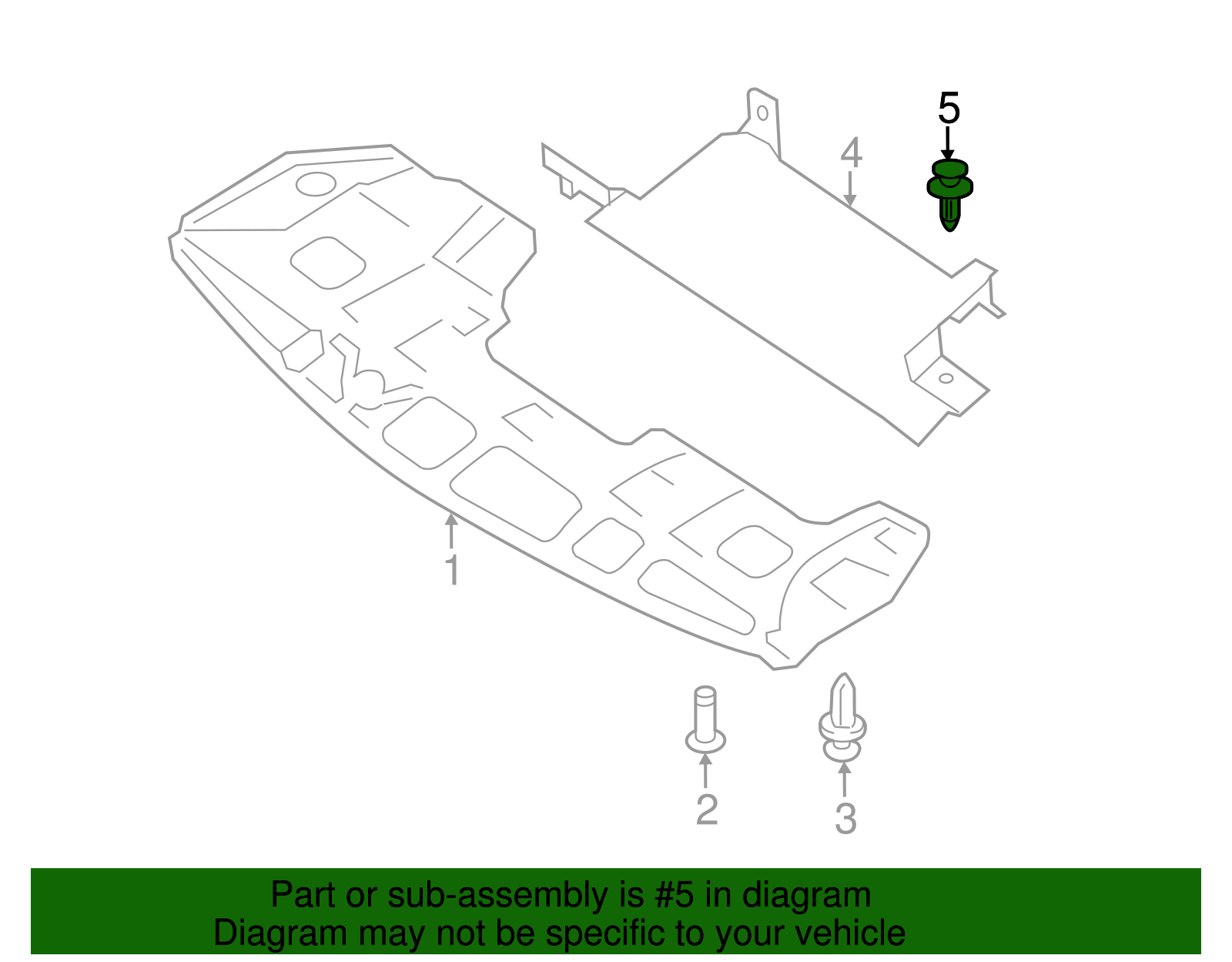 5
4
1
2
3
Part or sub-assembly is #5 in diagram
Diagram may not be specific to your vehicle