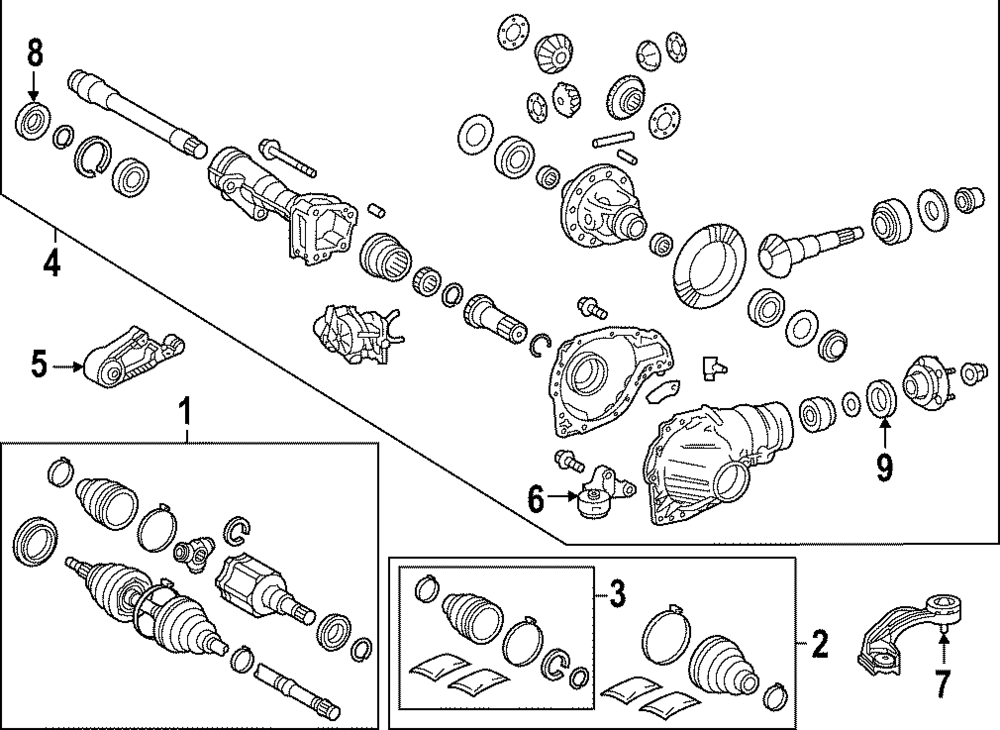 8
4
5
1
6
9
3
2
7