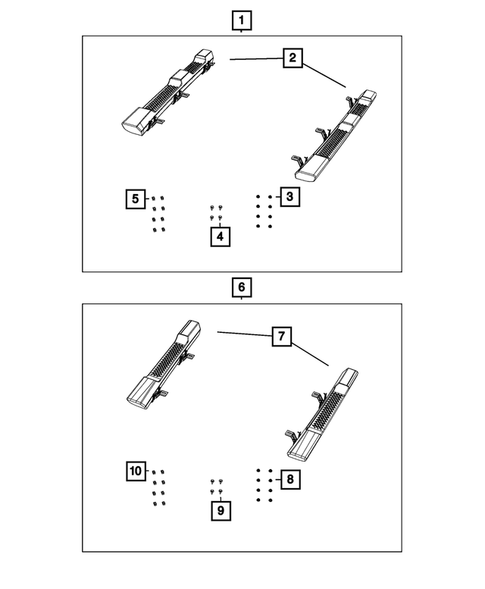 1
2
5
3
4
6
7
10
8
9