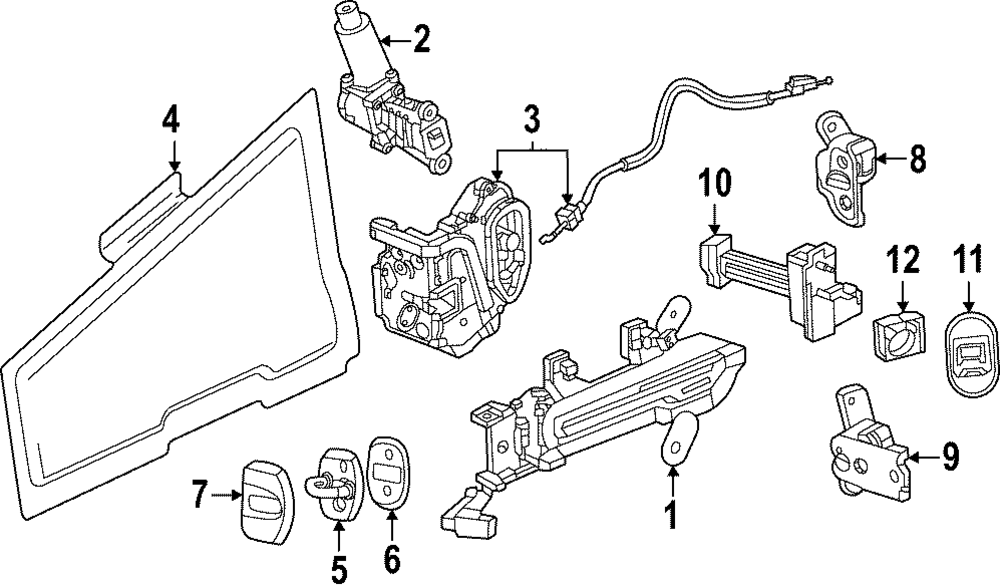 2
4
3
8
10
12
11
7
5
6
1
9