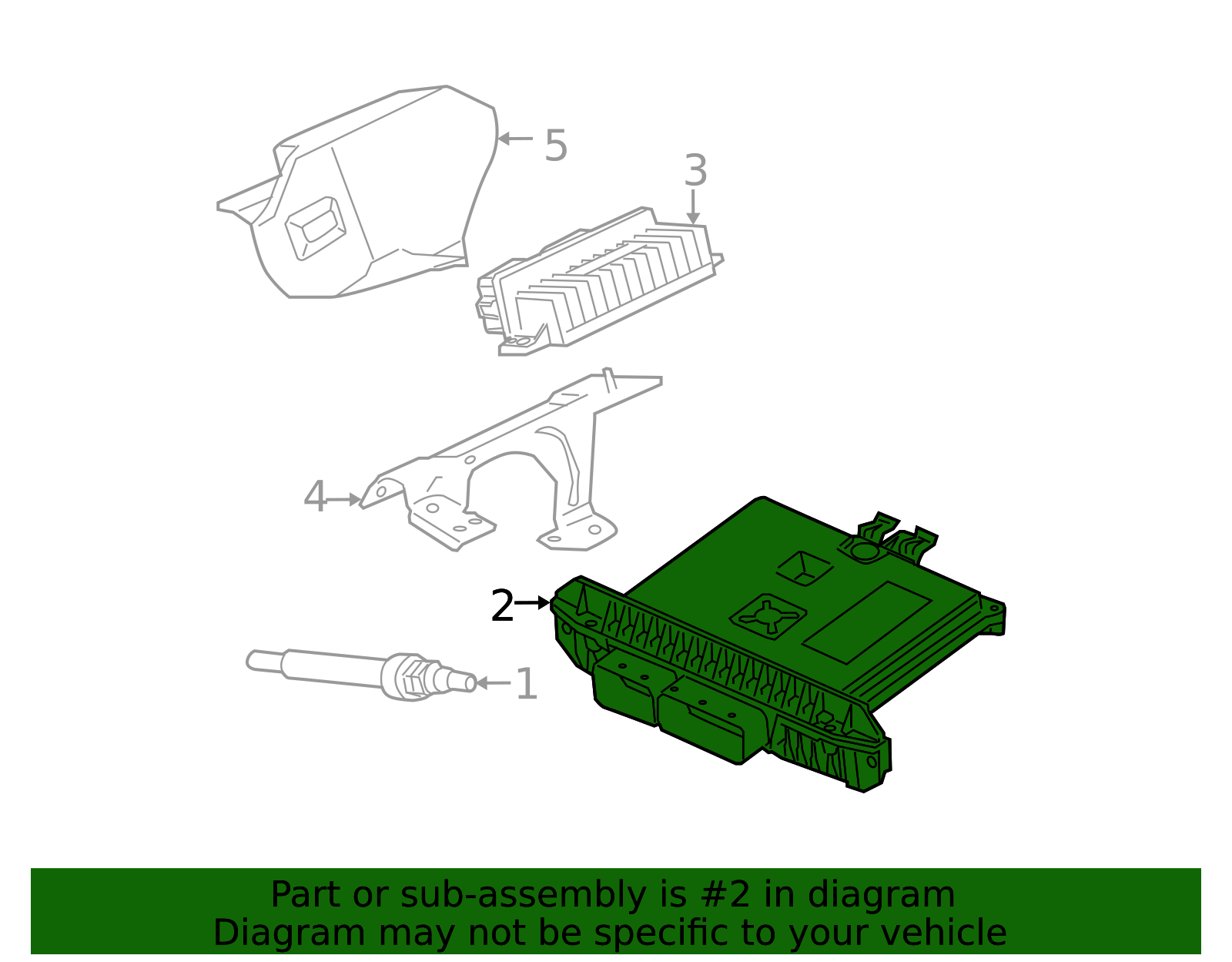 5
3
4
2
1

Part or sub-assembly is #2 in diagram
Diagram may not be specific to your vehicle