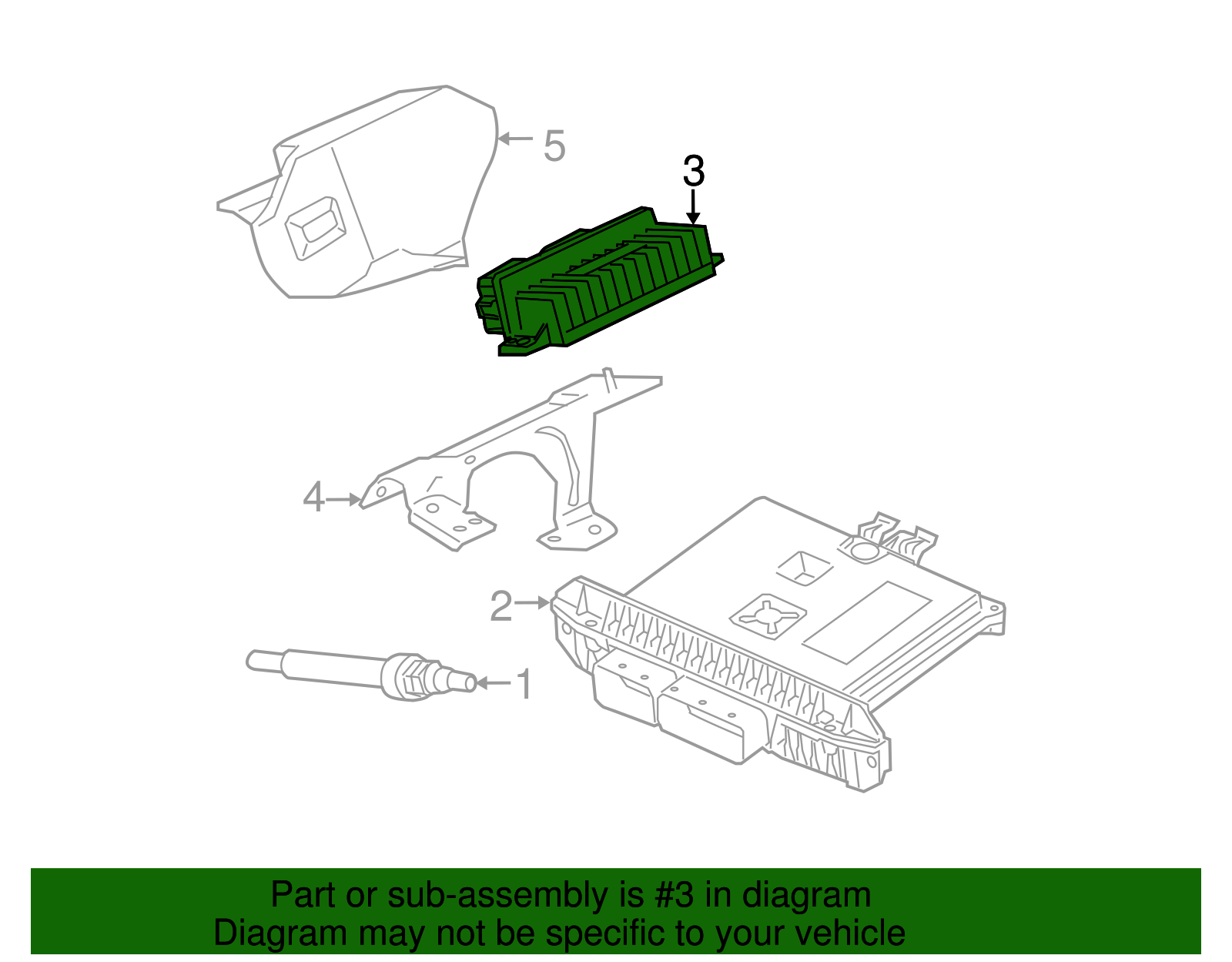 5

3

4

2

1

Part or sub-assembly is #3 in diagram
Diagram may not be specific to your vehicle