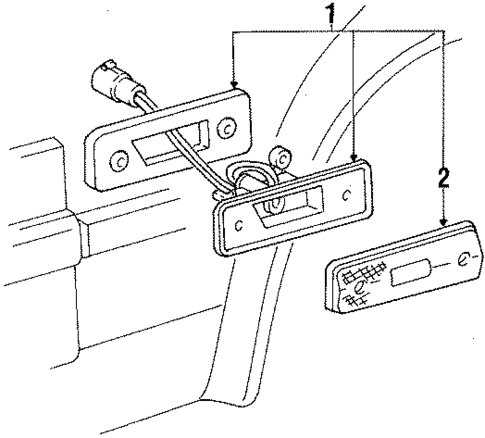 1

2