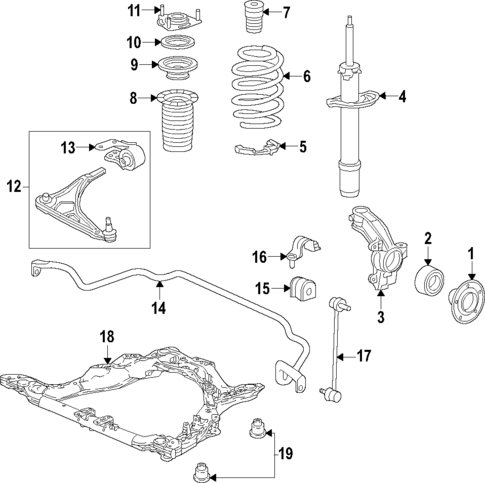 11
7
10
9
6
8
4
13
5
12
16
2
1
15
14
3
18
17
19