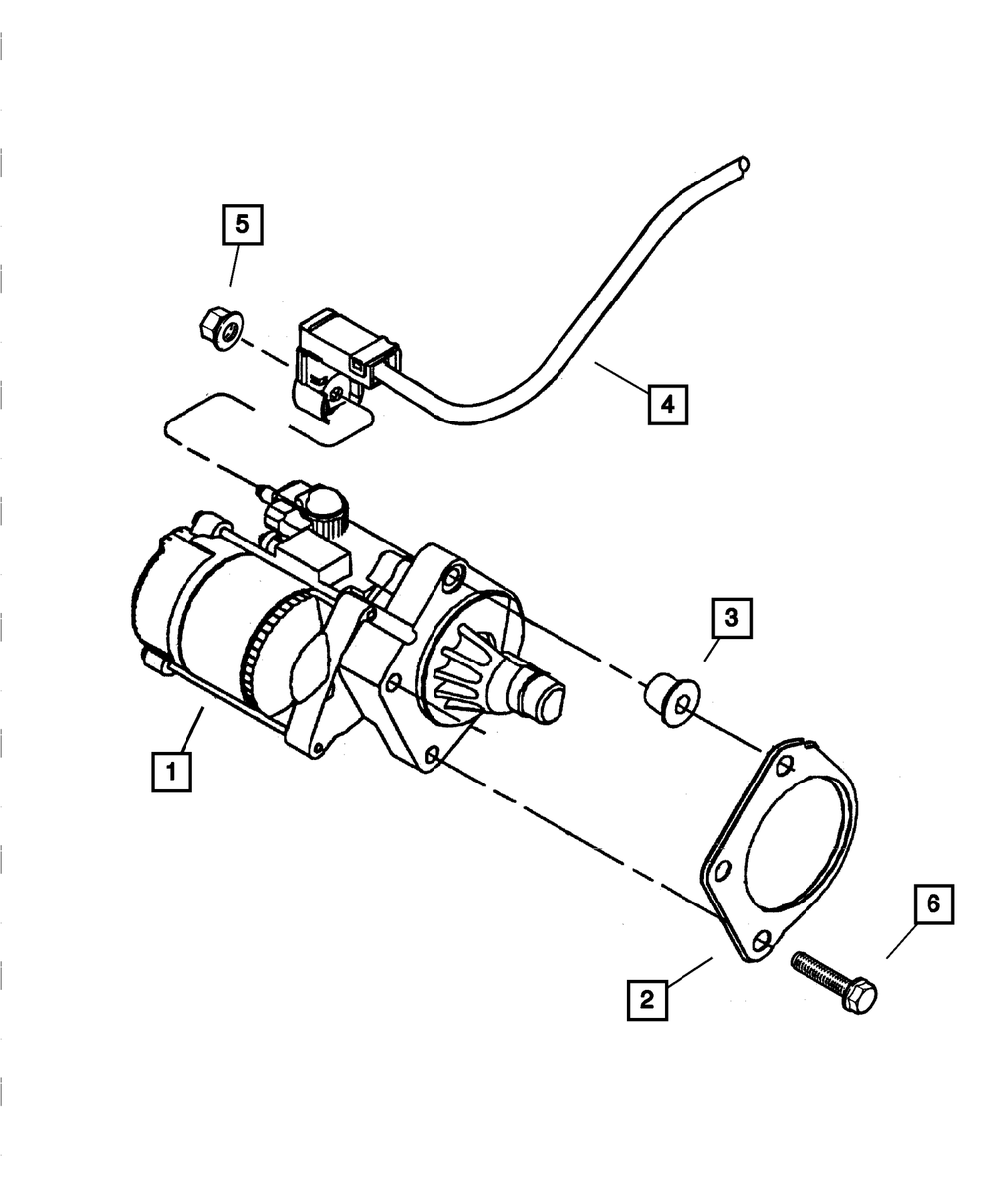 5
4
3
1
6
2