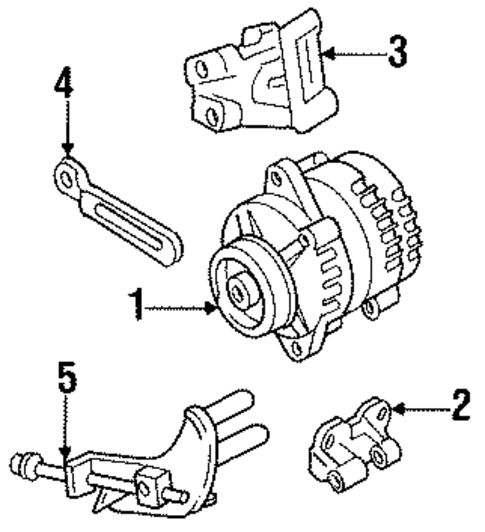 3
4
1
5
2