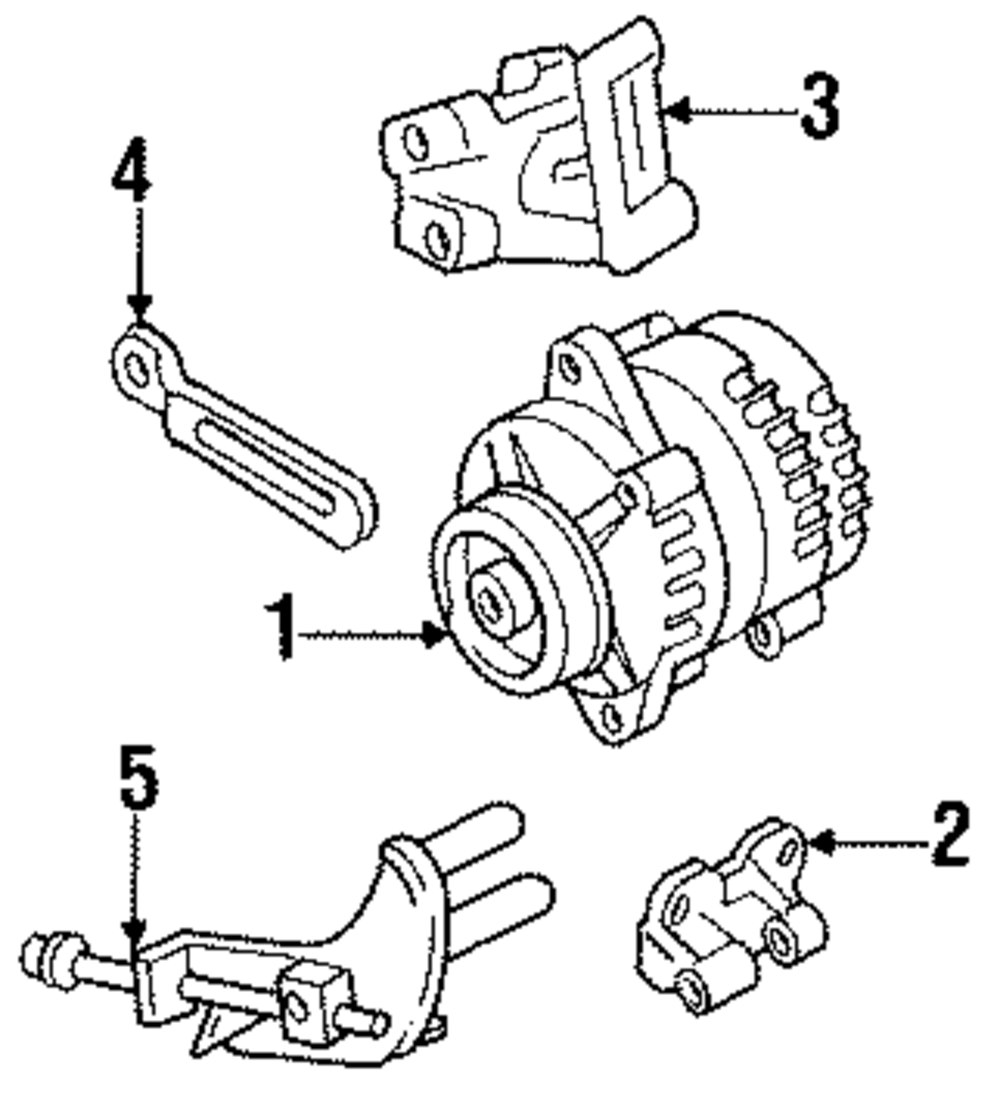 3
4
1
5
2