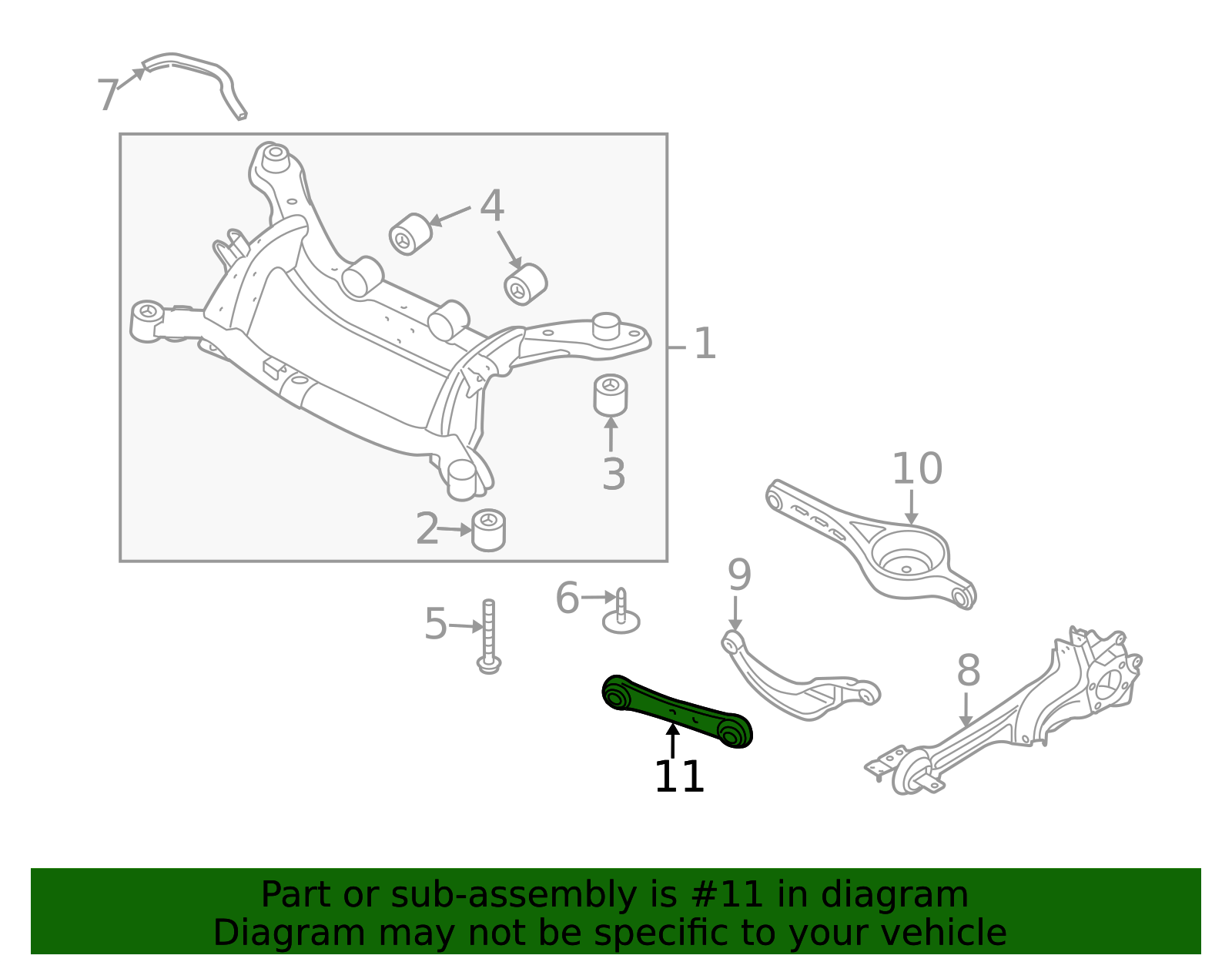 7

4

1

3

2

10

9

6

5

8

11

Part or sub-assembly is #11 in diagram
Diagram may not be specific to your vehicle