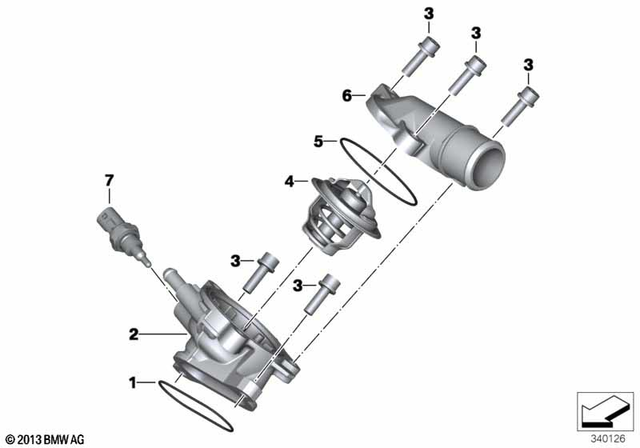 3
3
3
6
5
4
7
3
3
2
1
© 2013 BMW AG
340126