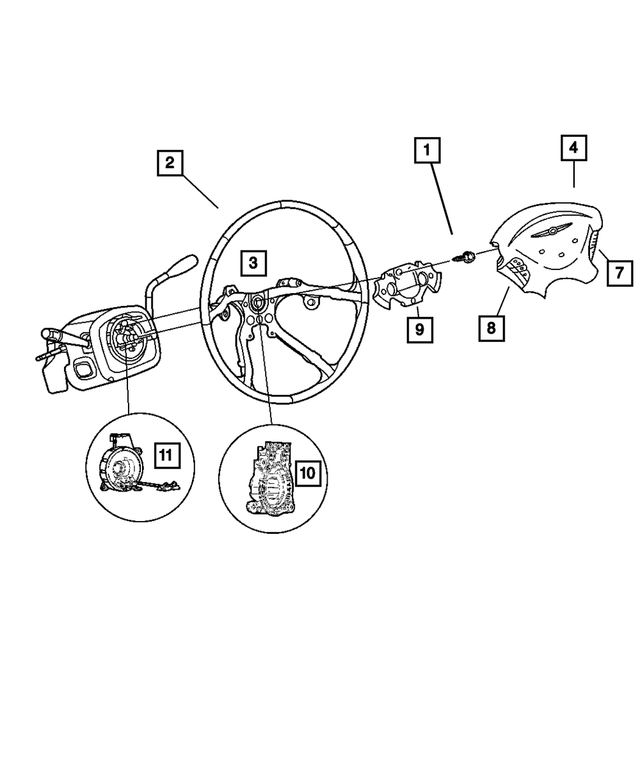 2
1
4
3
7
9
8
11
10