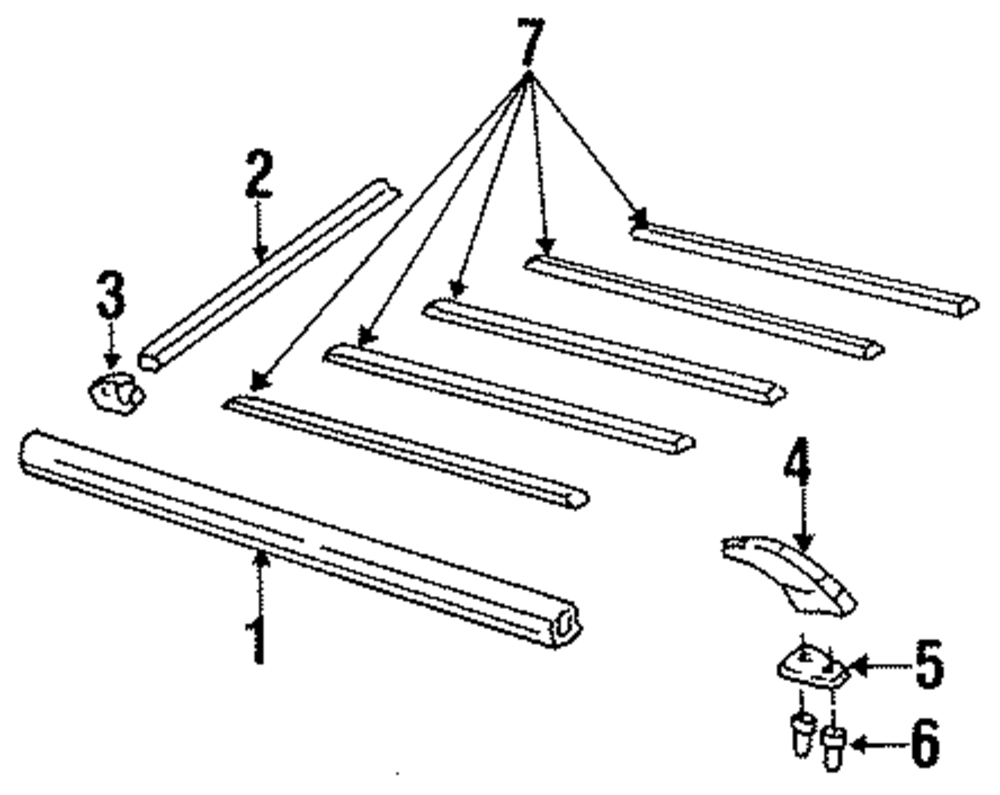 7
2
3
4
1
5
6