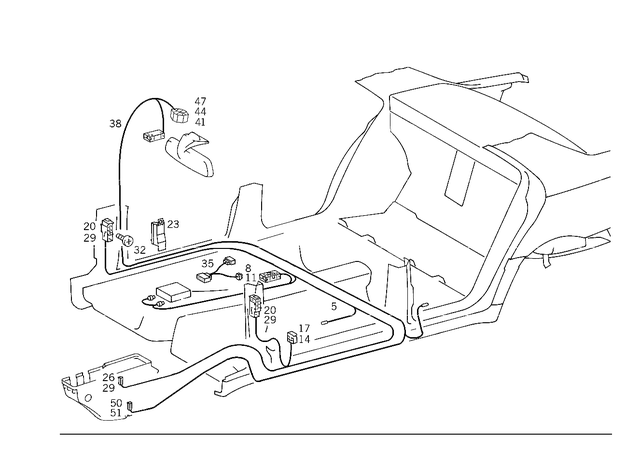 47
44
41
38
20
29
23
32
35
8
11
20
29
5
17
14
26
29
50
51