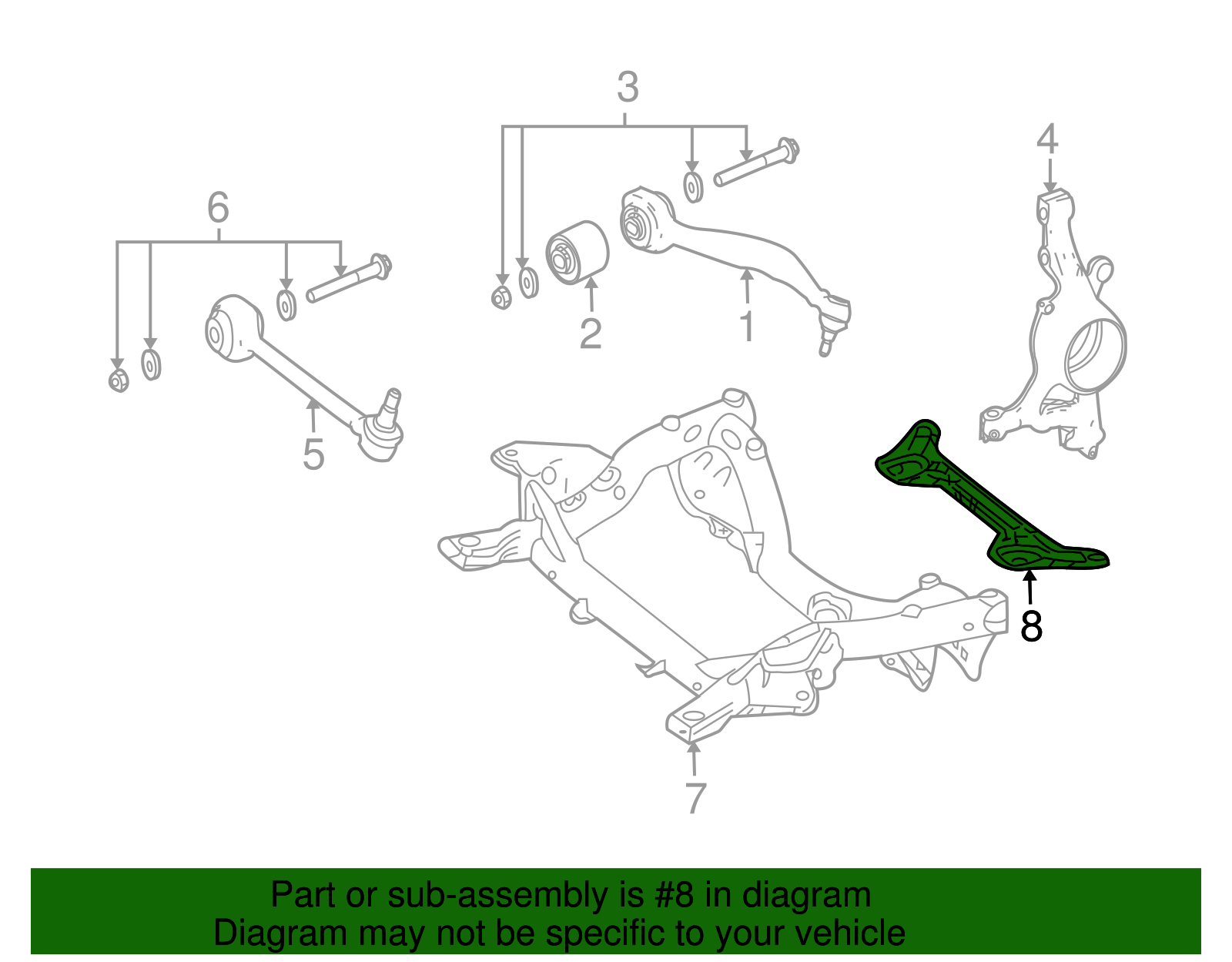 3
4
6
2
1
5
8
7

Part or sub-assembly is #8 in diagram
Diagram may not be specific to your vehicle