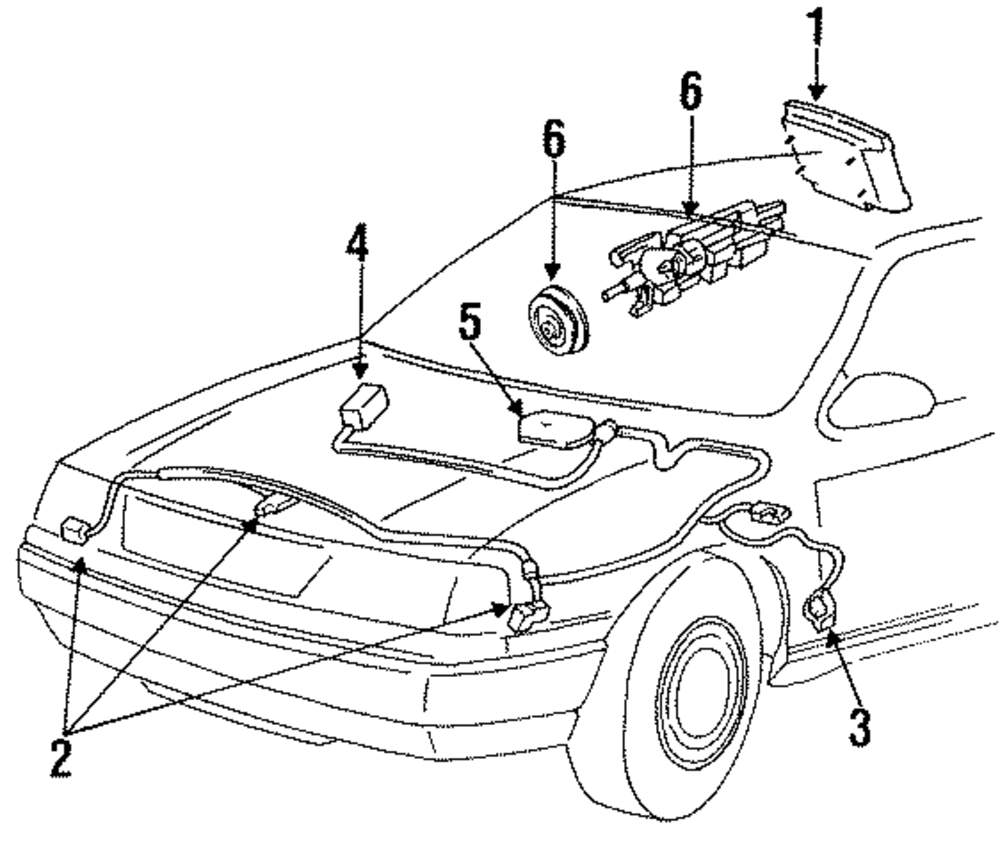 1
6
6
4
5
2
3