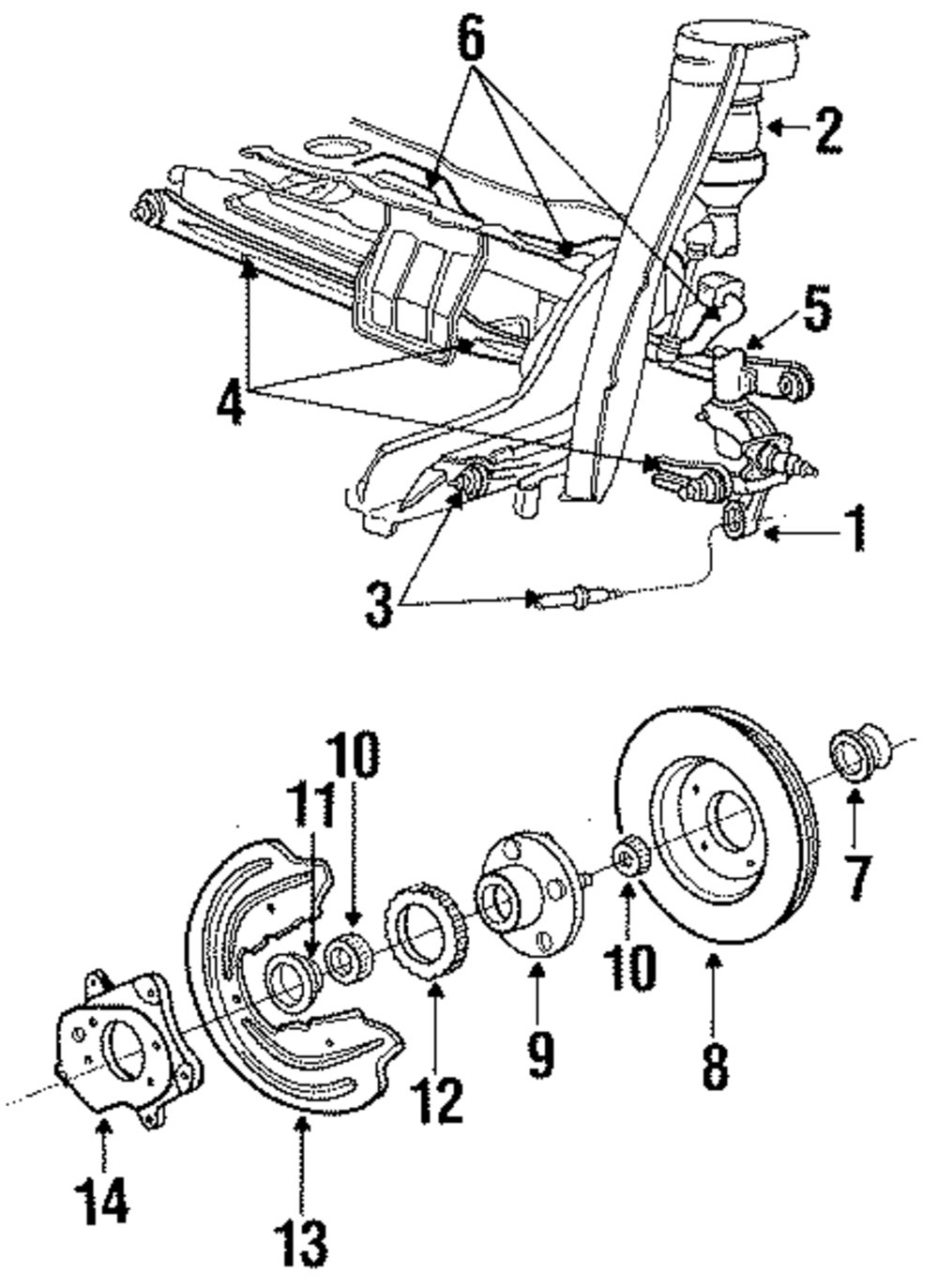 6
2
5
4
1
3
10
11
7
10
12
9
8
14
13