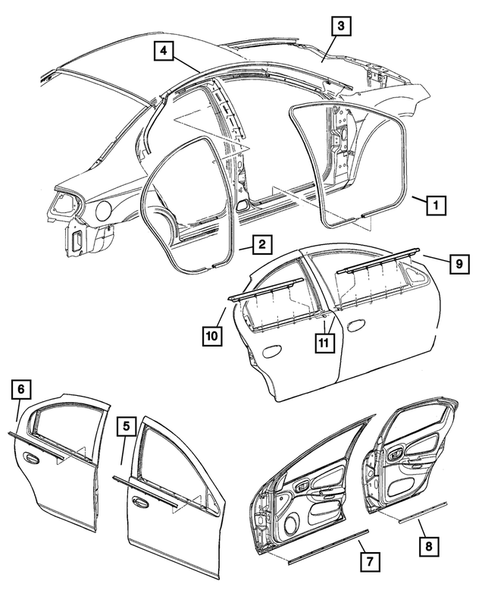 3
4
1
2
9
10
11
6
5
7
8