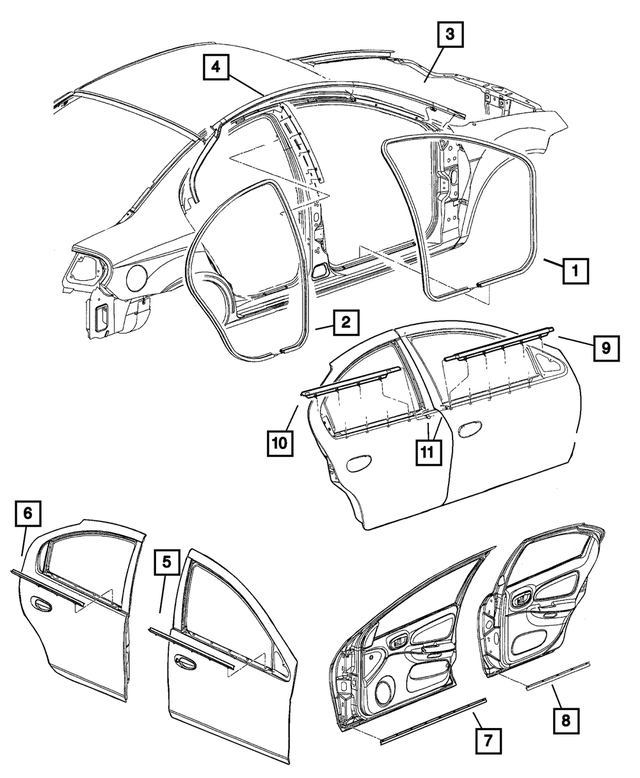 3
4
1
2
9
10
11
6
5
7
8