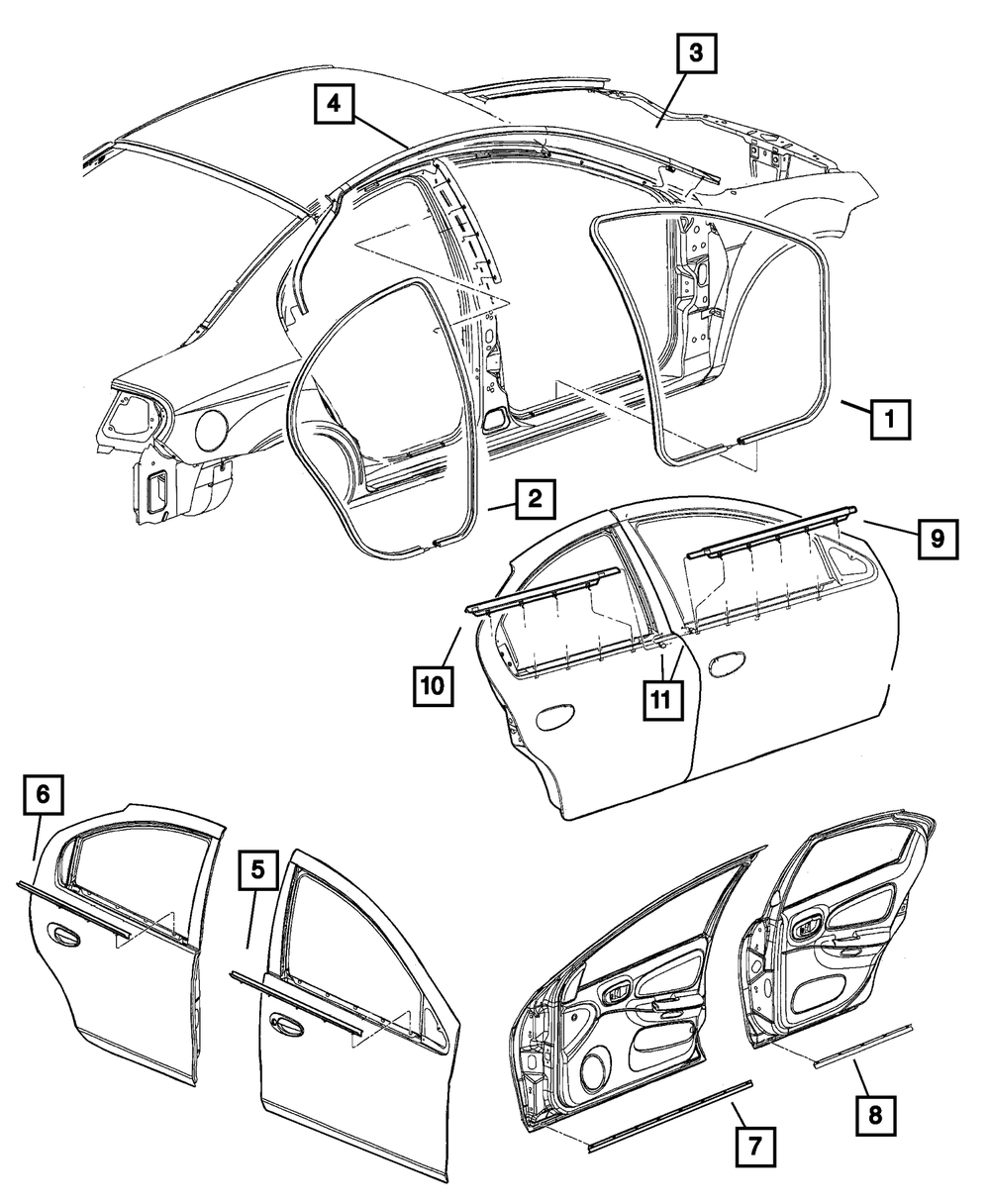 3
4
1
2
9
10
11
6
5
7
8