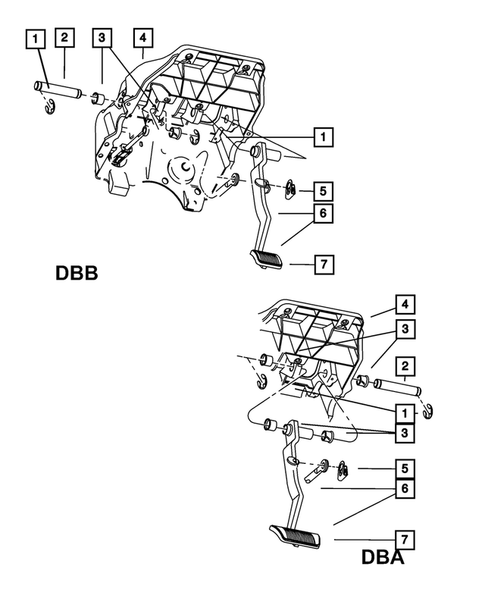 1
2
3
4
1
5
6
7
DBB
4
3
2
1
3
5
6
7
DBA