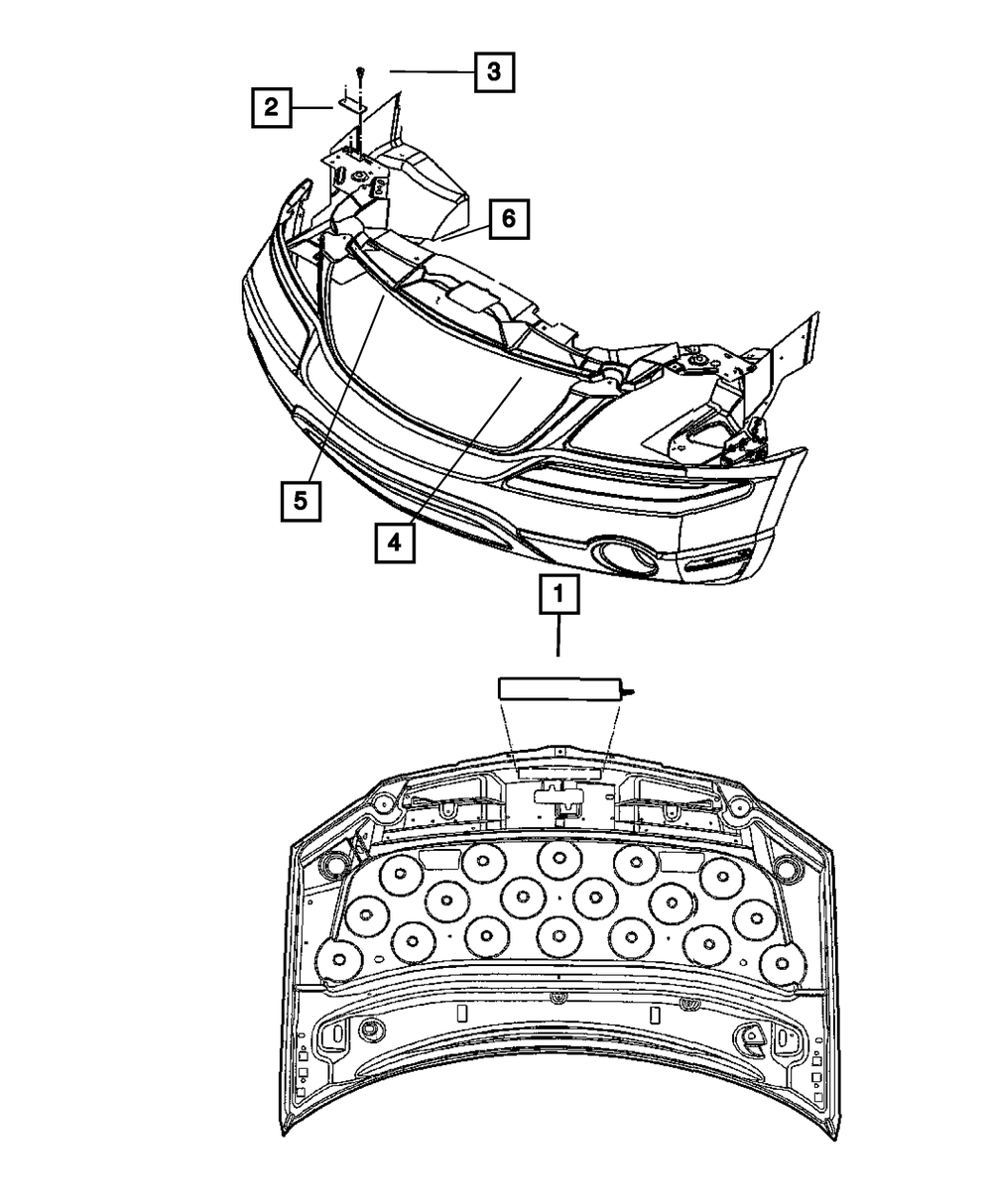 3
2
6
5
4
1