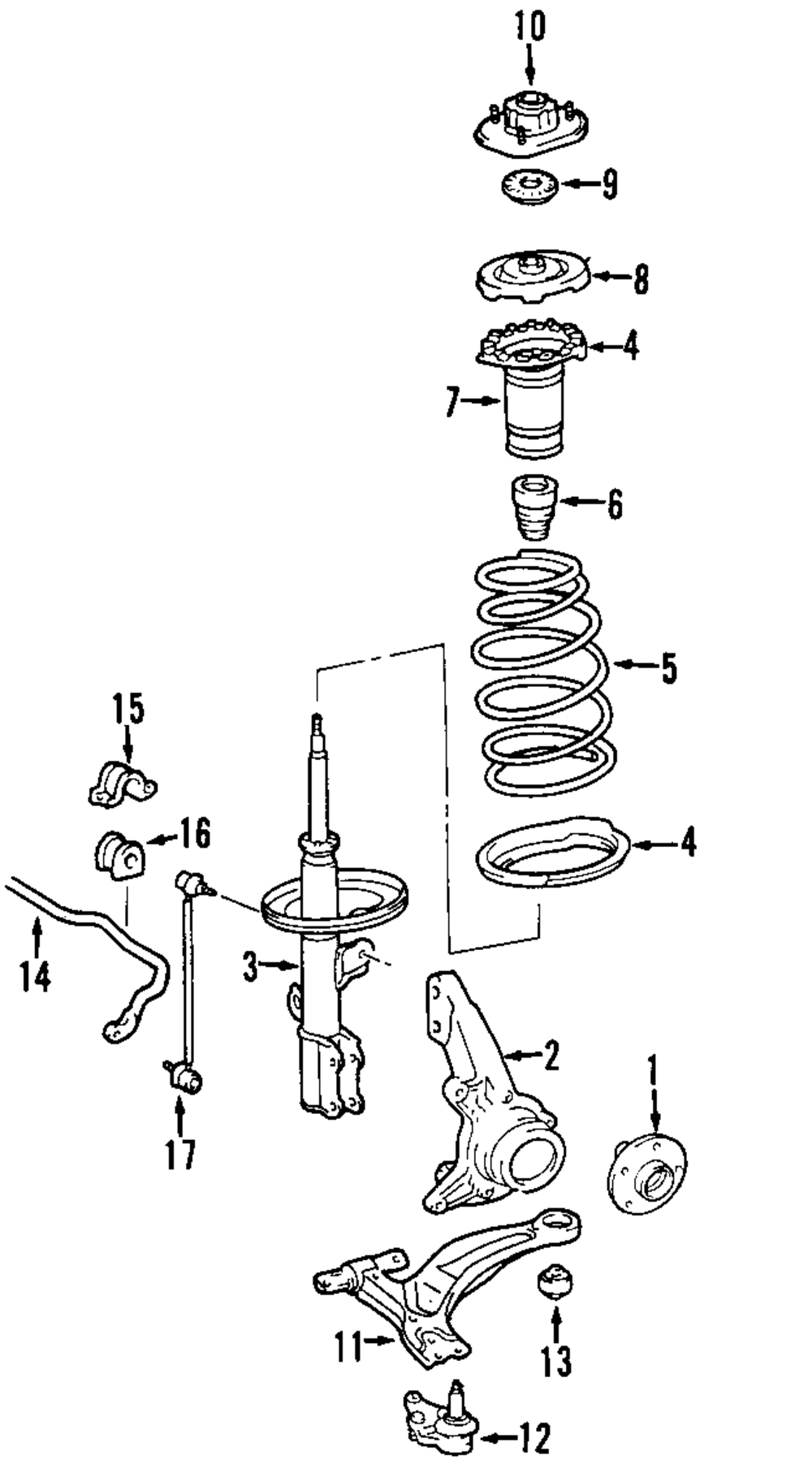 10
9
8
4
7
6
5
15
16
4
14
3
2
1
17
11
13
12