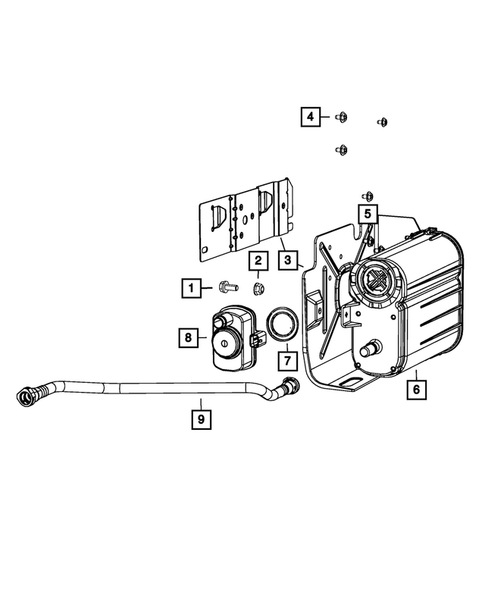 4
5
2
3
1
8
7
6
9