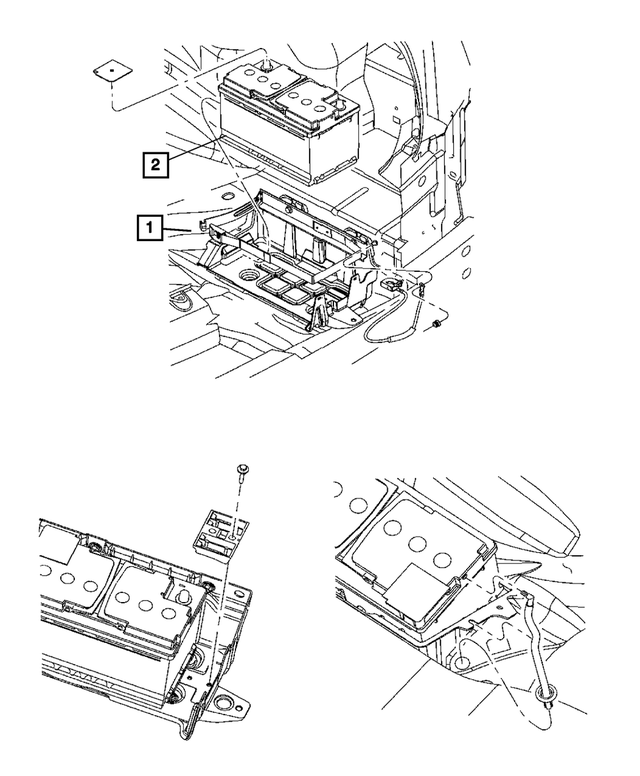 2

1