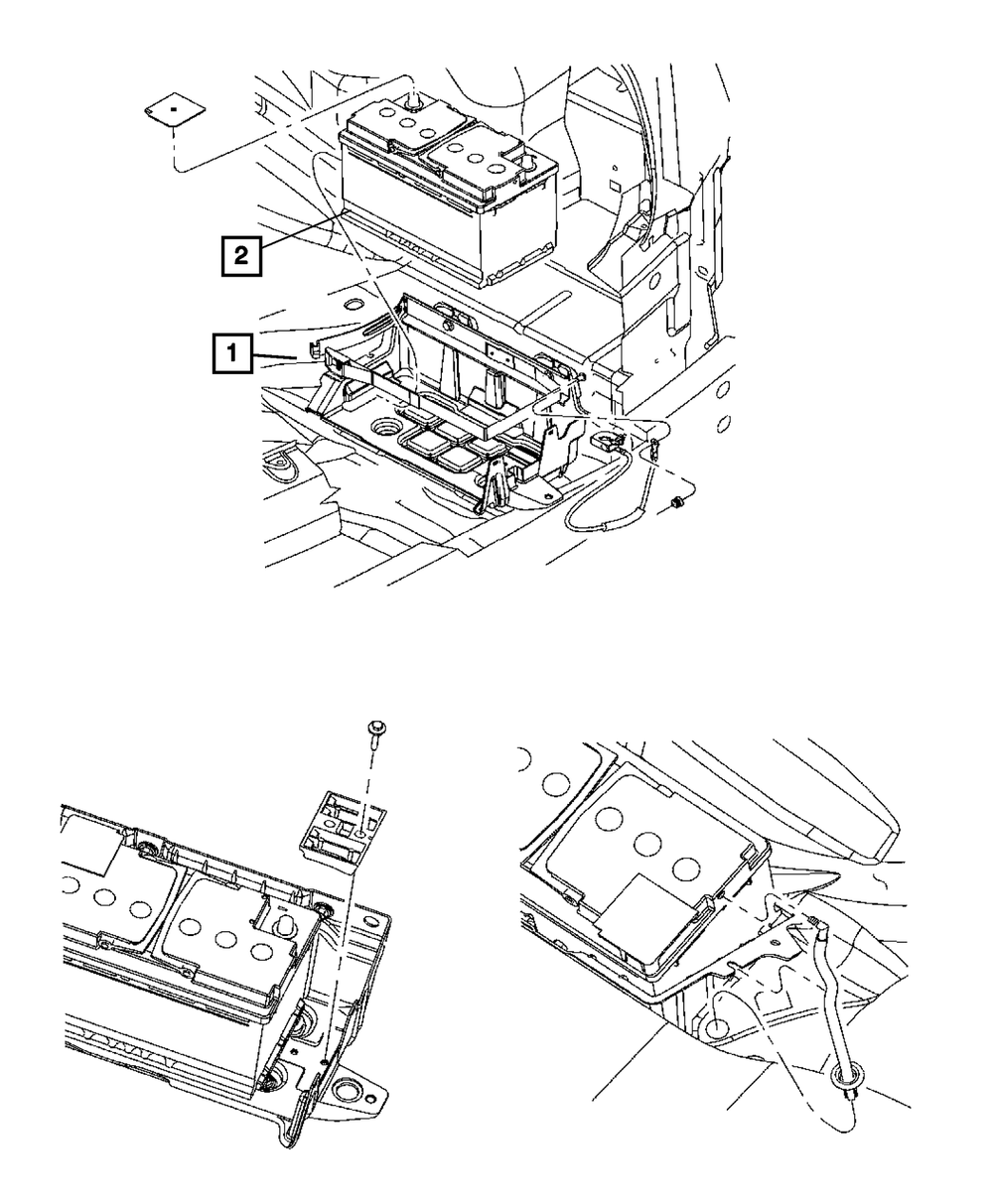 2

1