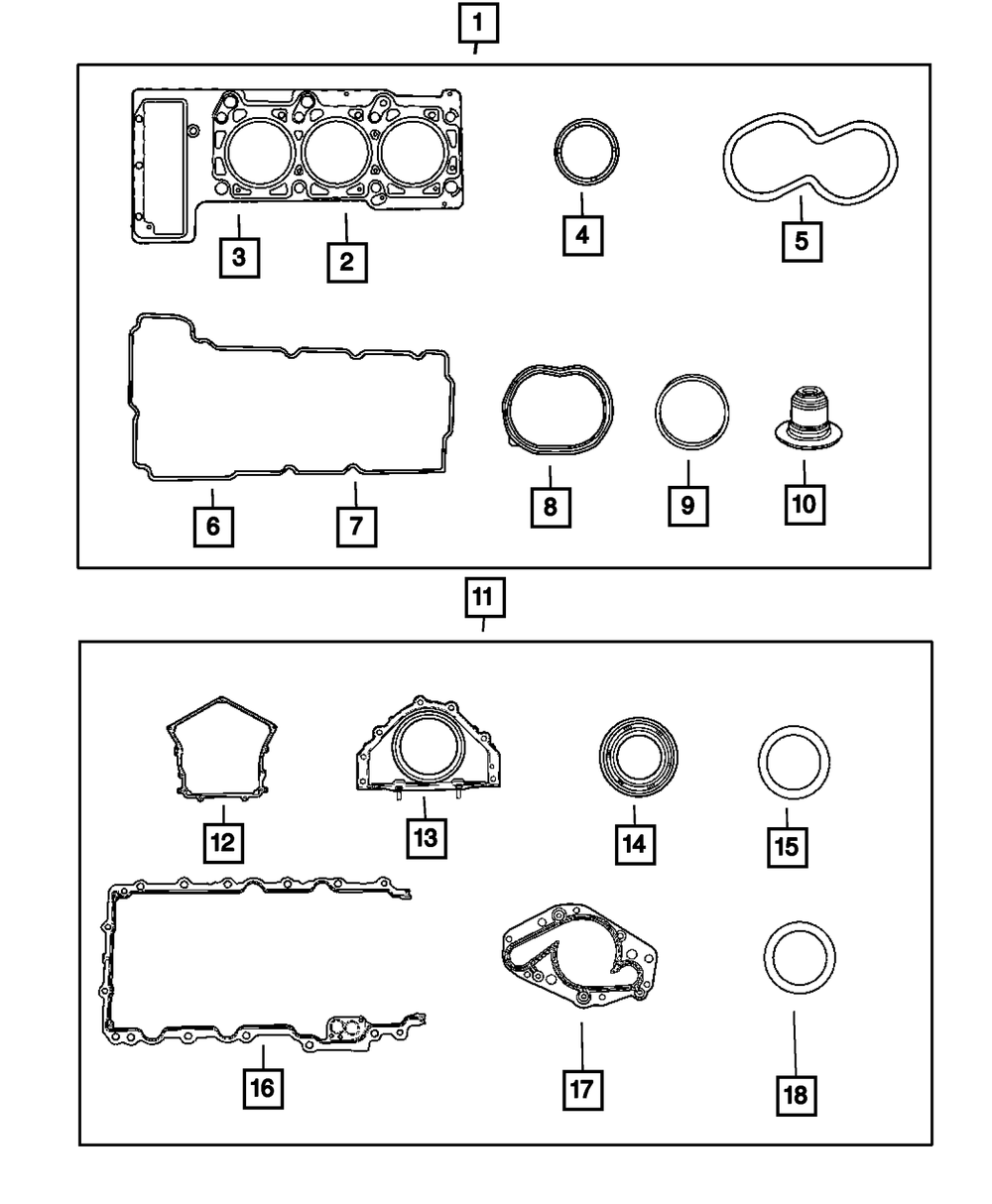 1

3
2
4
5

6
7
8
9
10

11

12
13
14
15

16
17
18