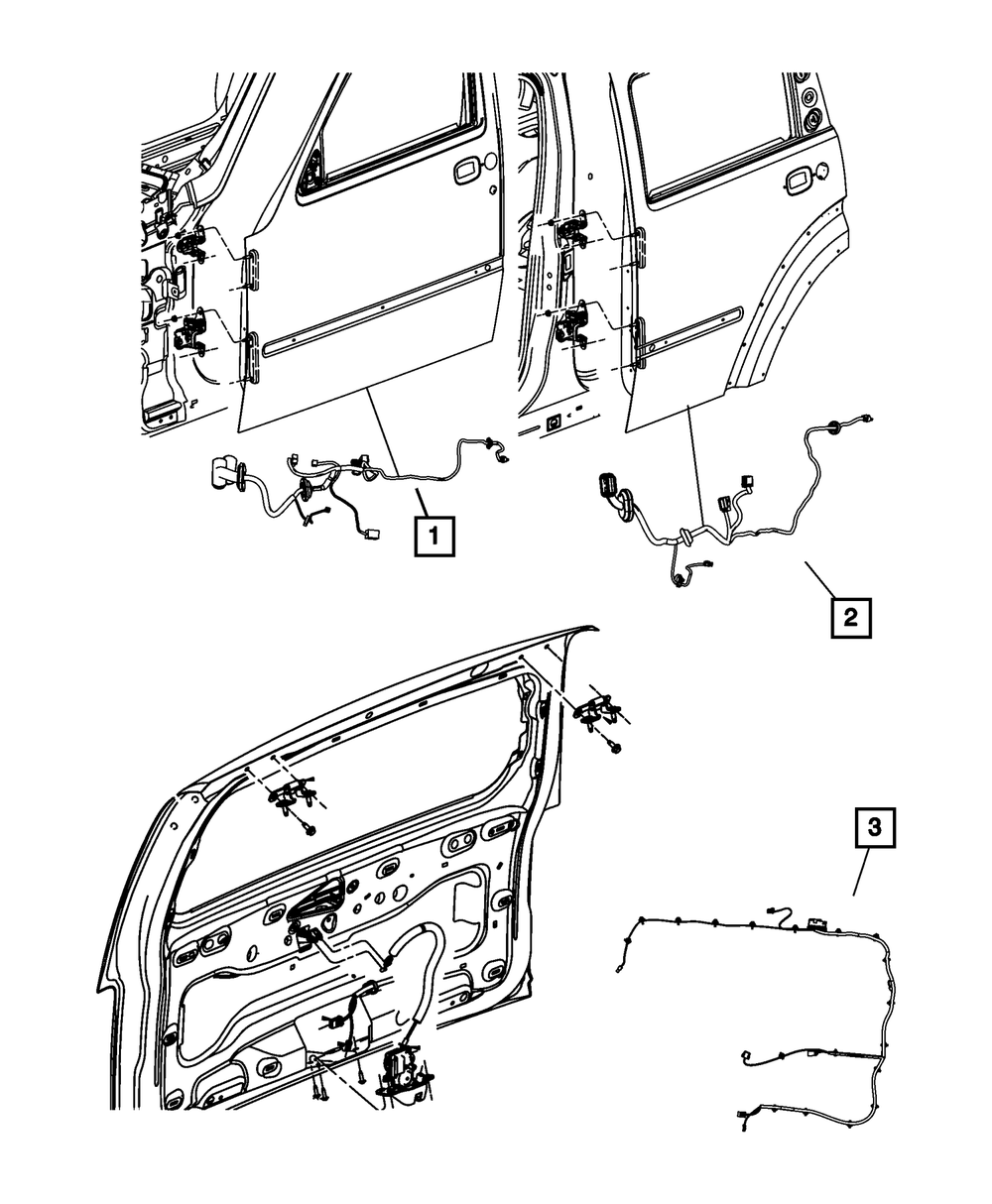 1

2

3